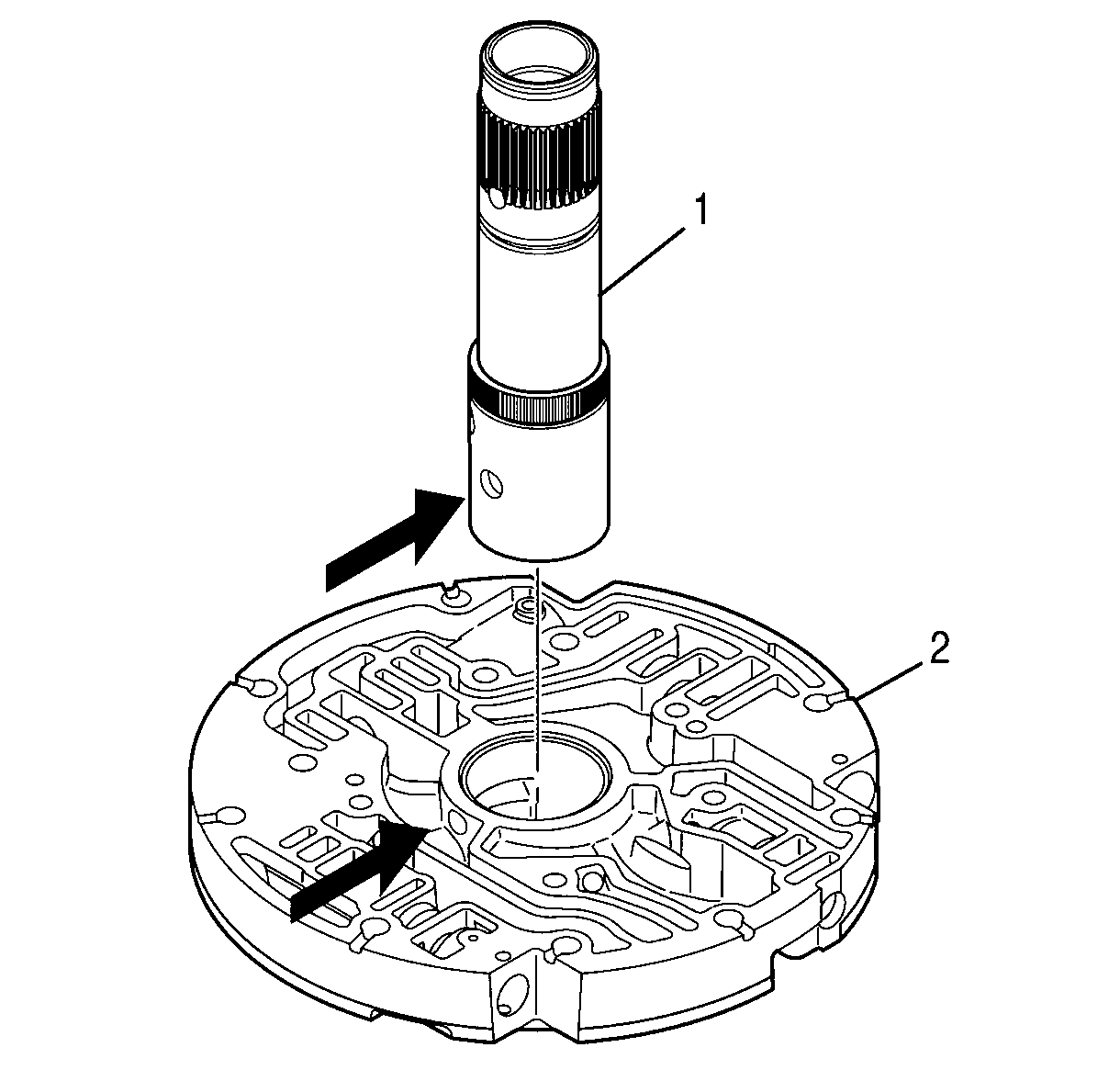 1

2