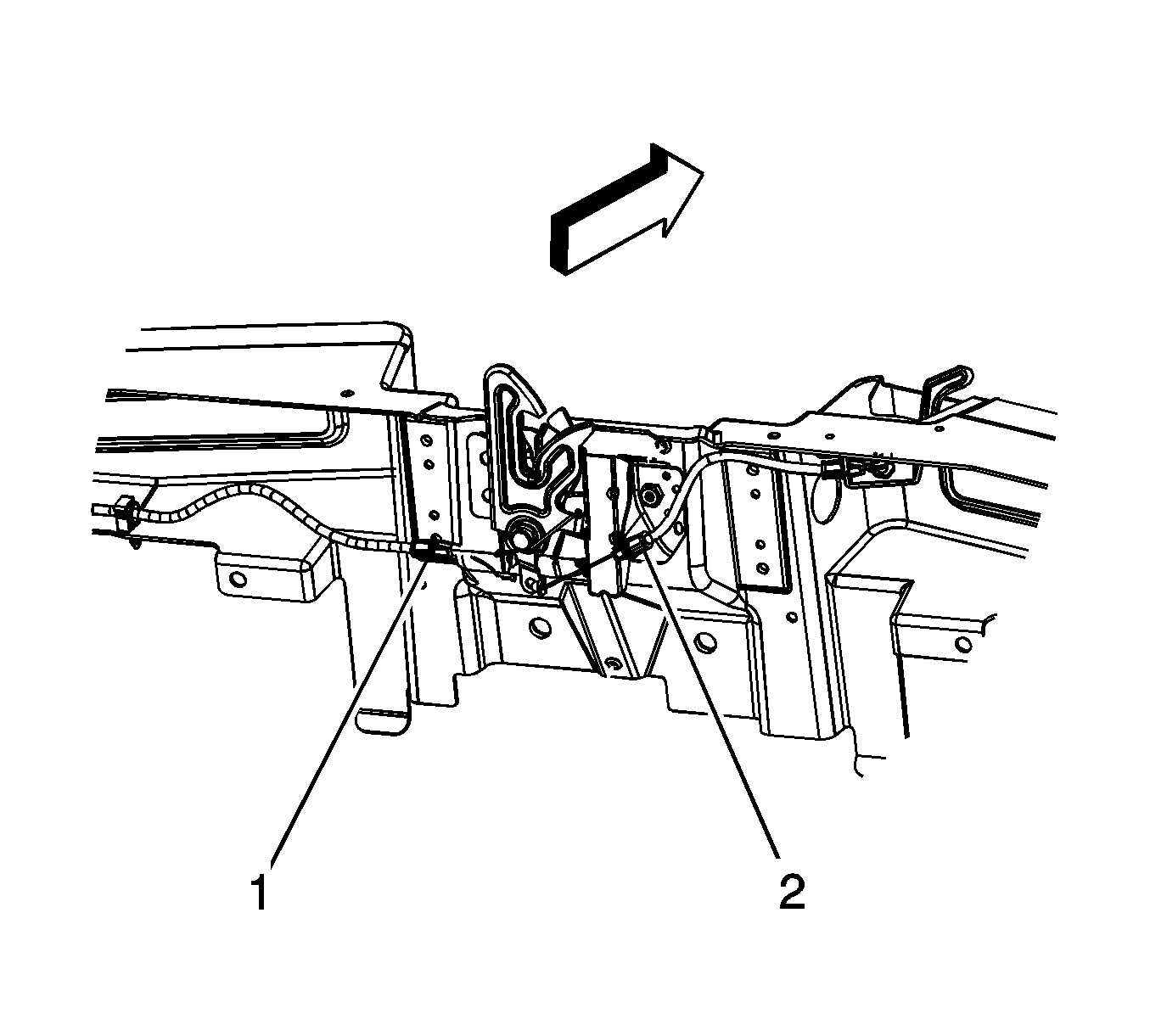 1

2