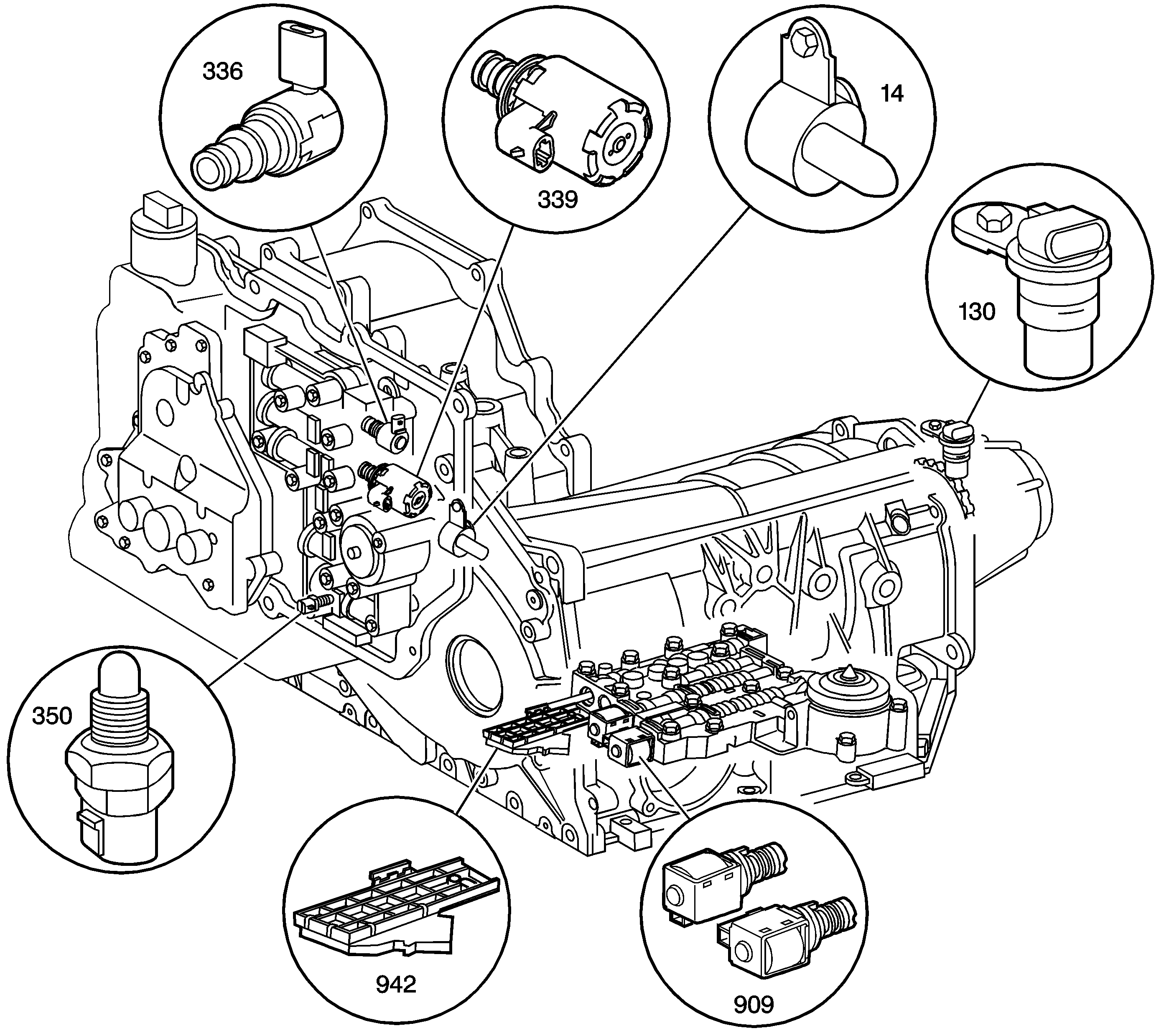 336

339

14

130

350

942

909