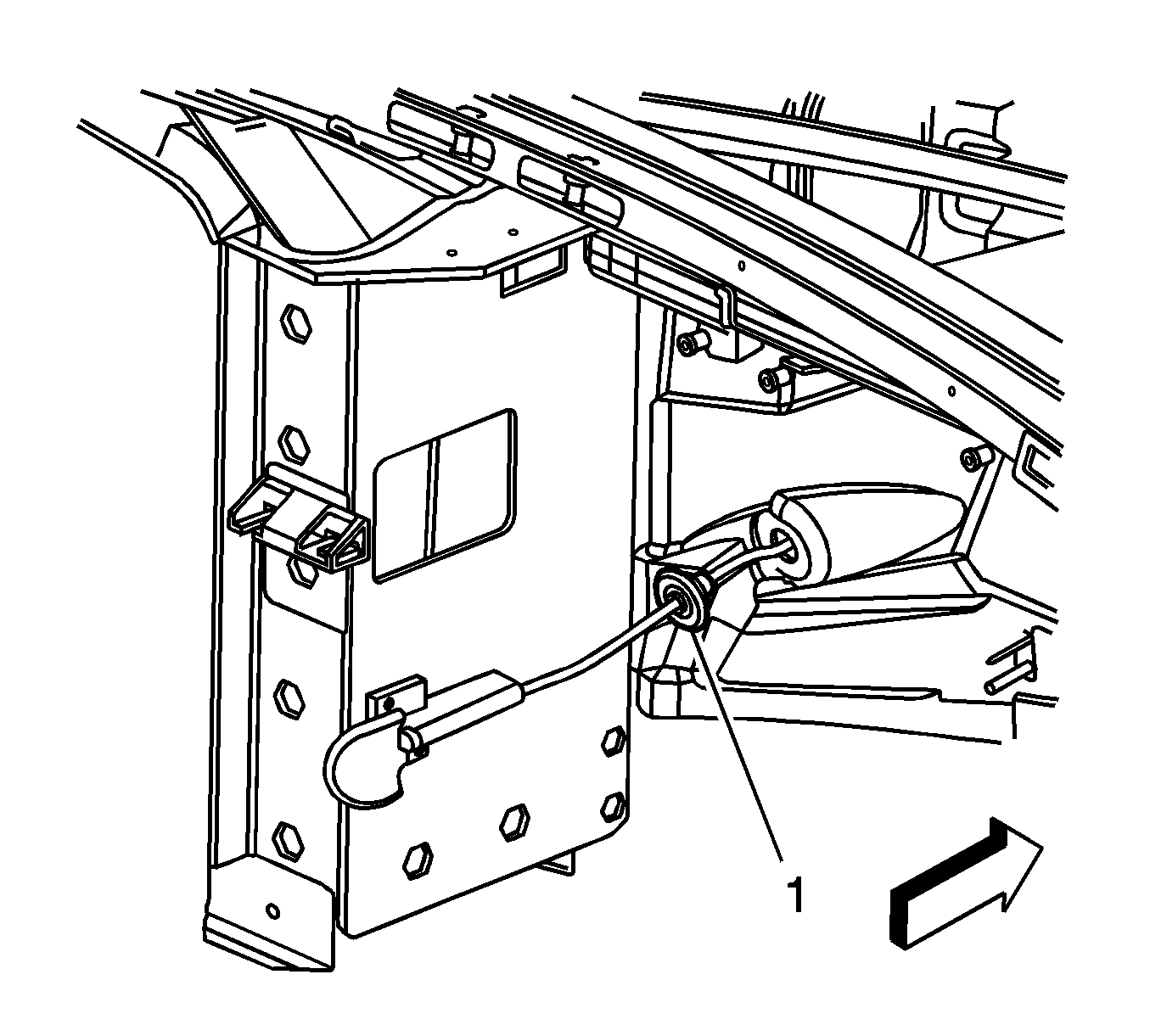 1