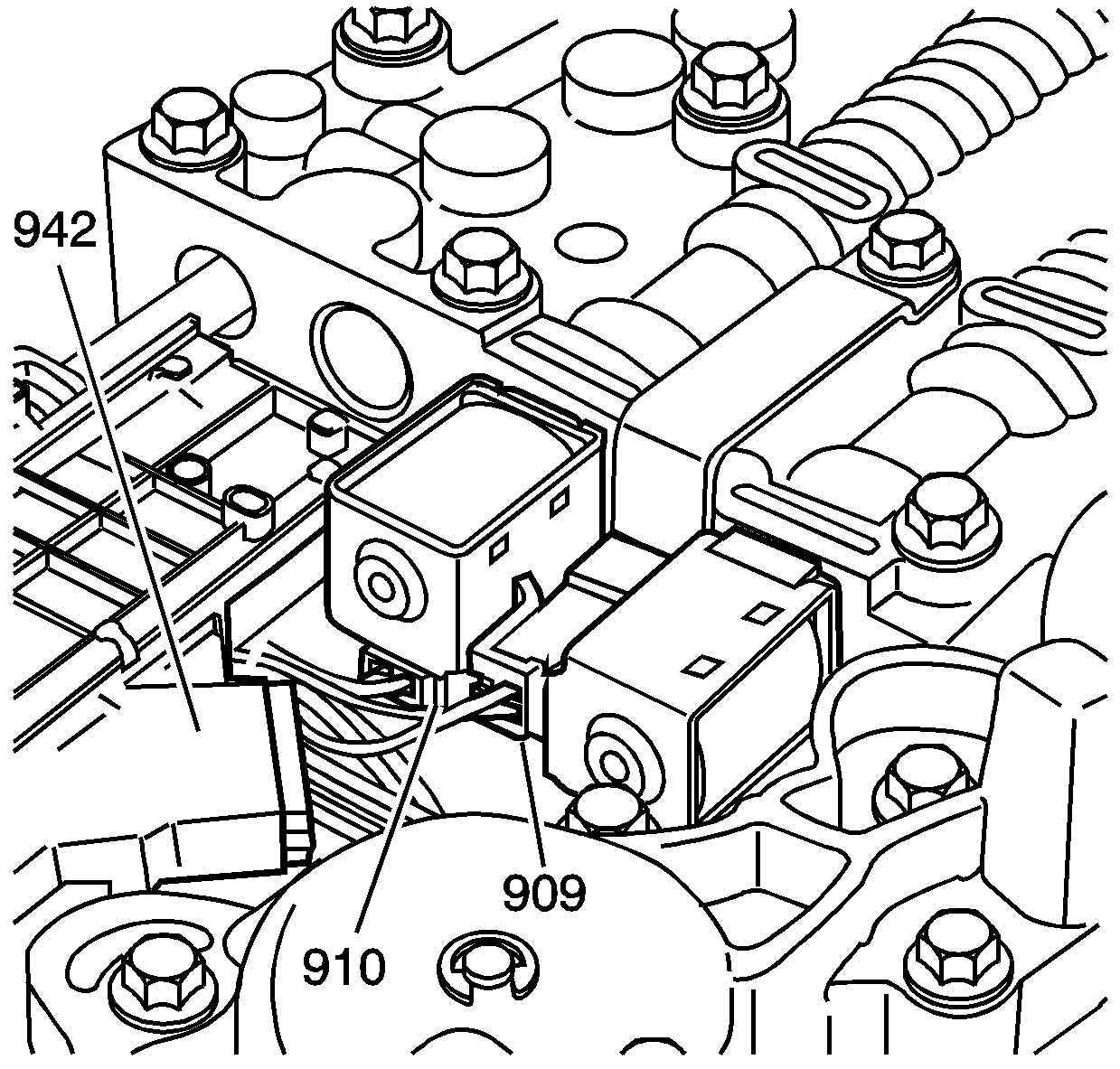 942

909

910