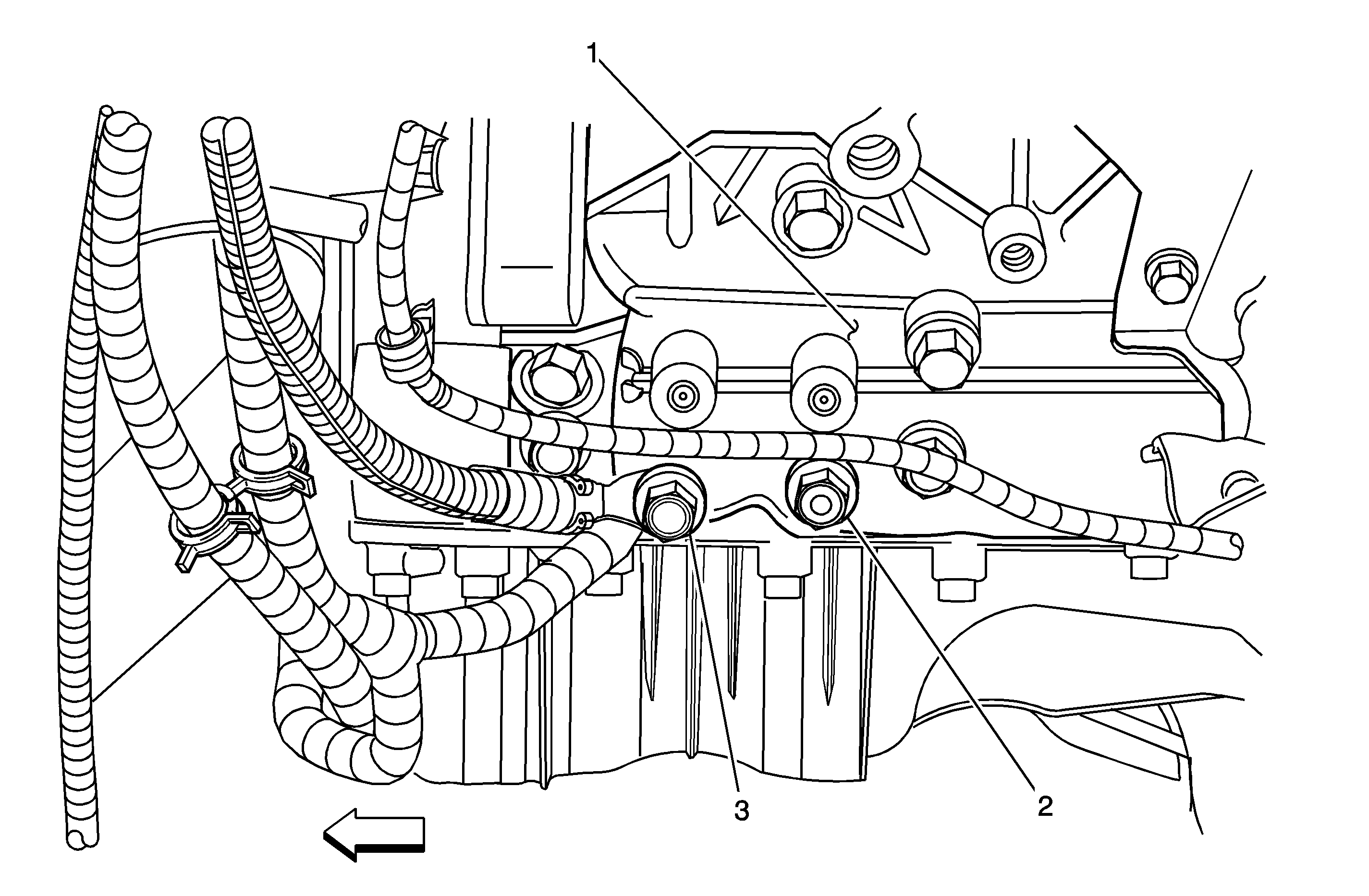 1

3

2