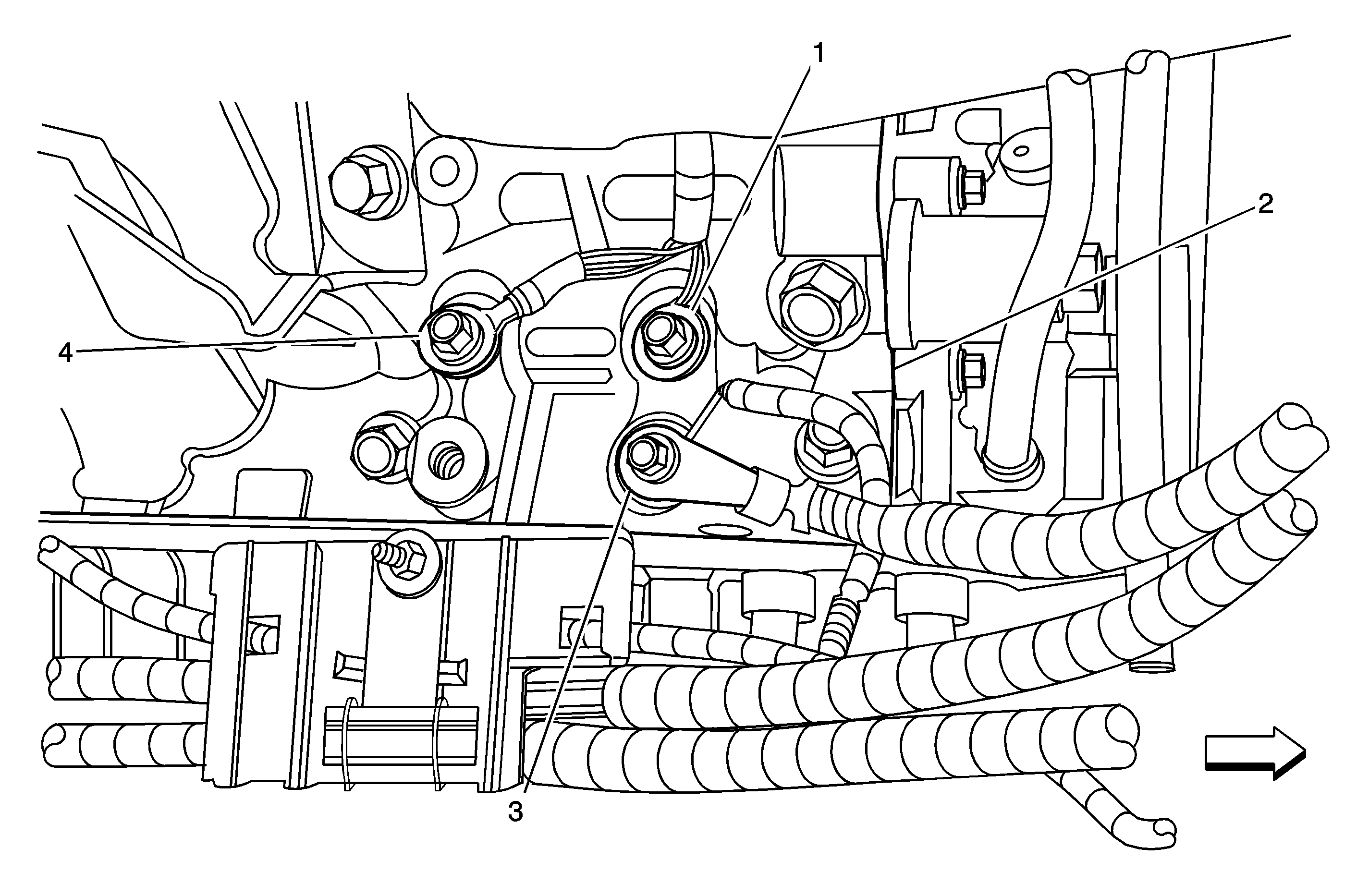 1
2
4
3