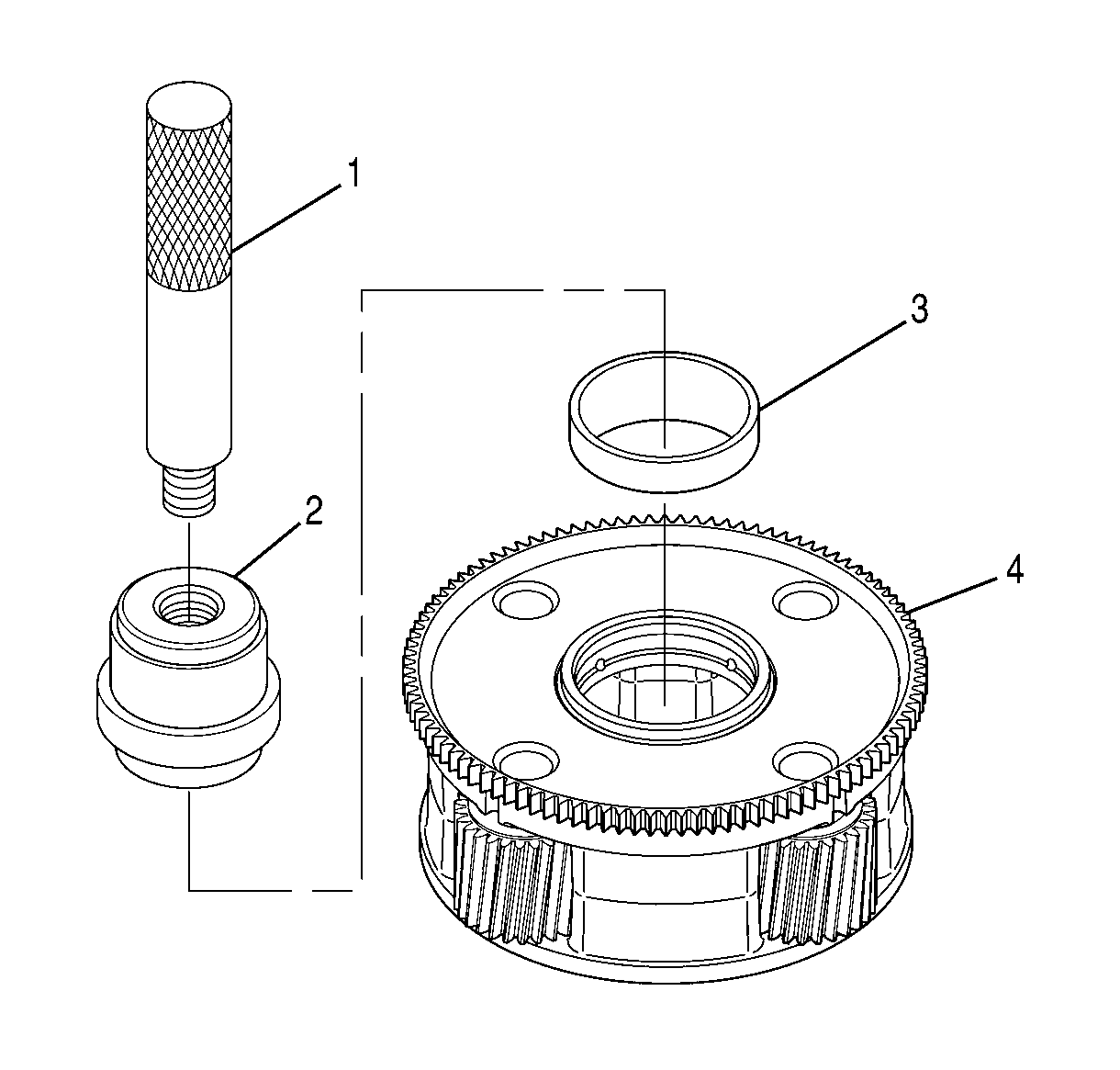 1
2
3
4