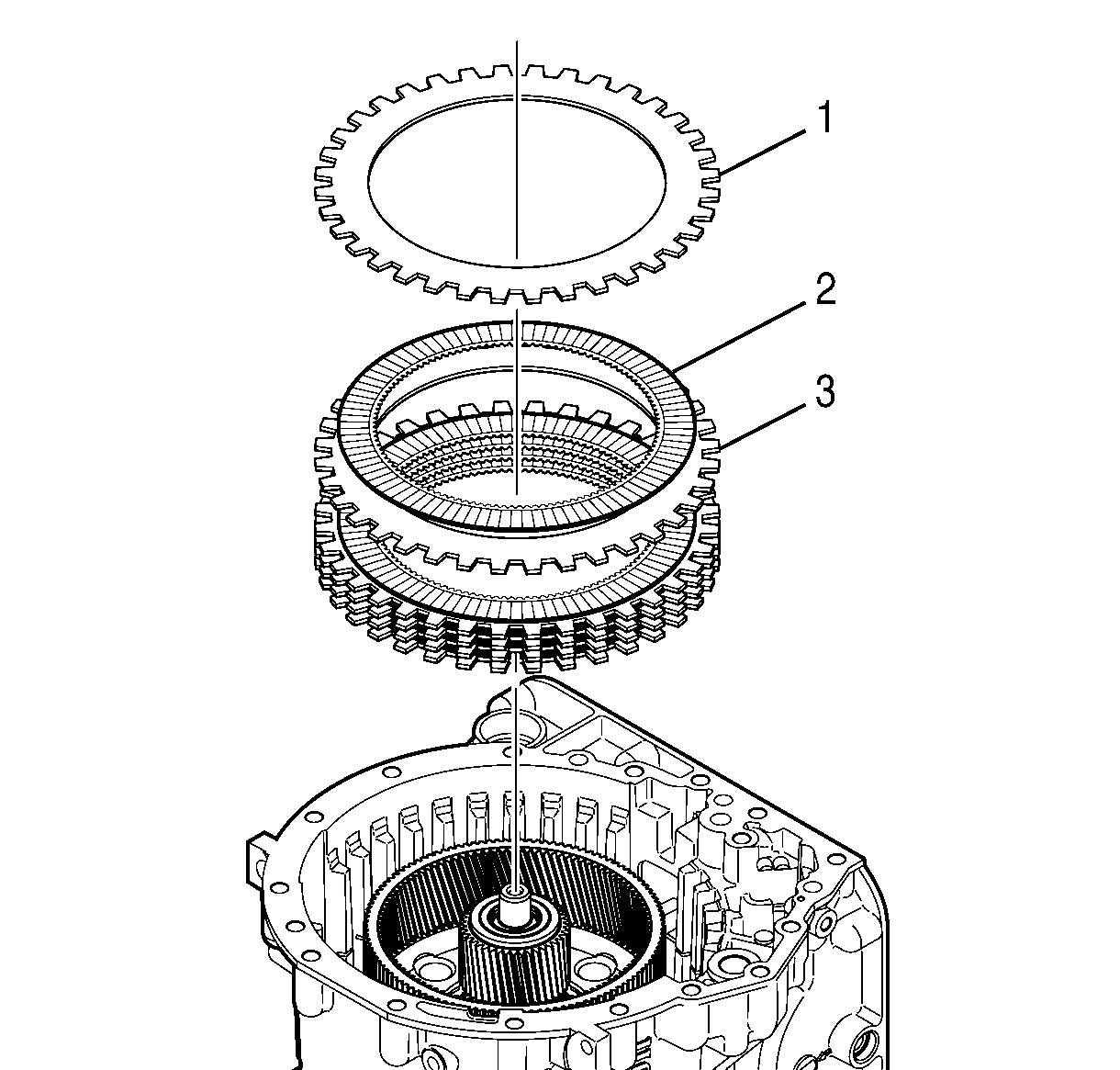 1
2
3