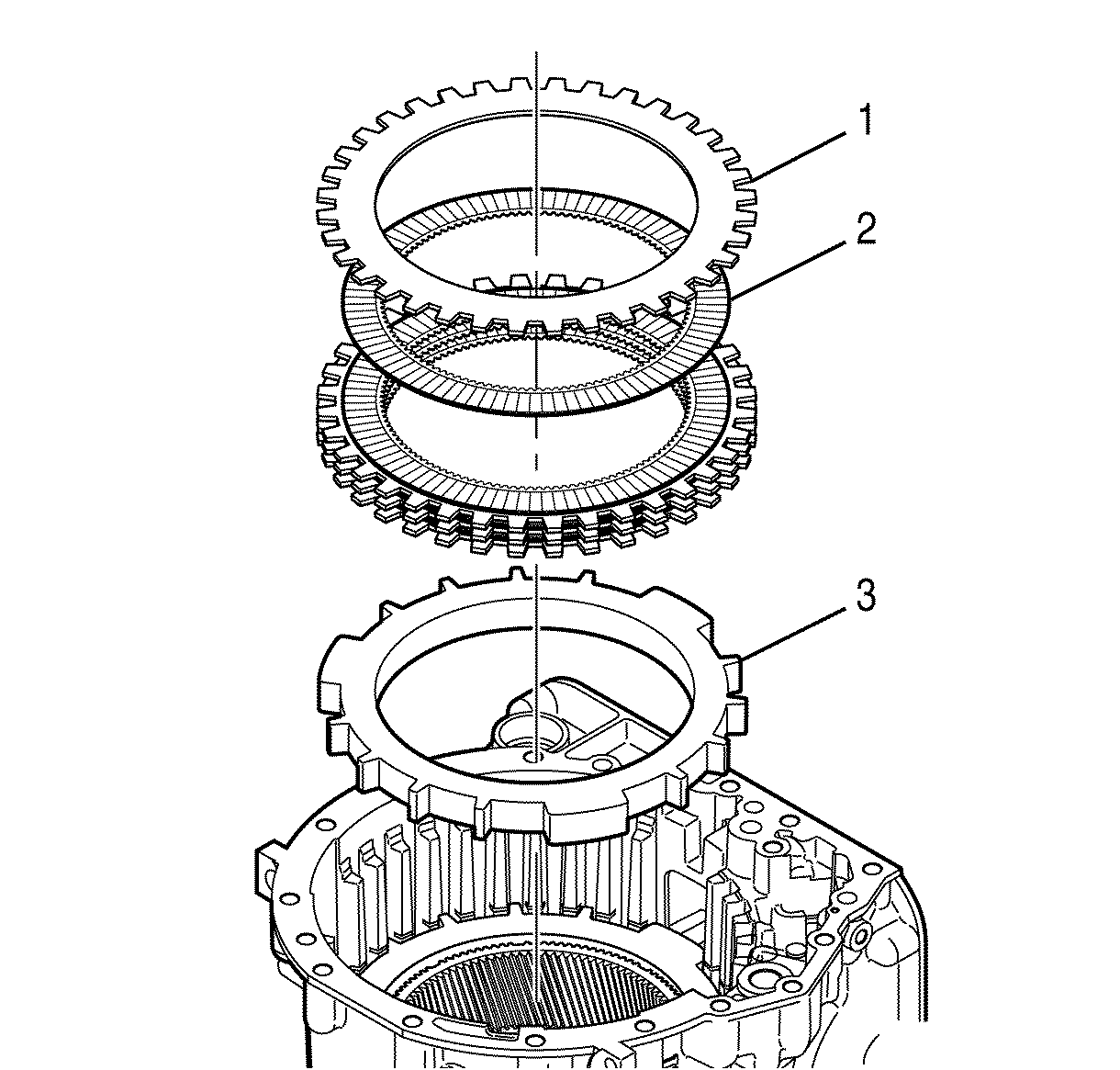 1
2
3