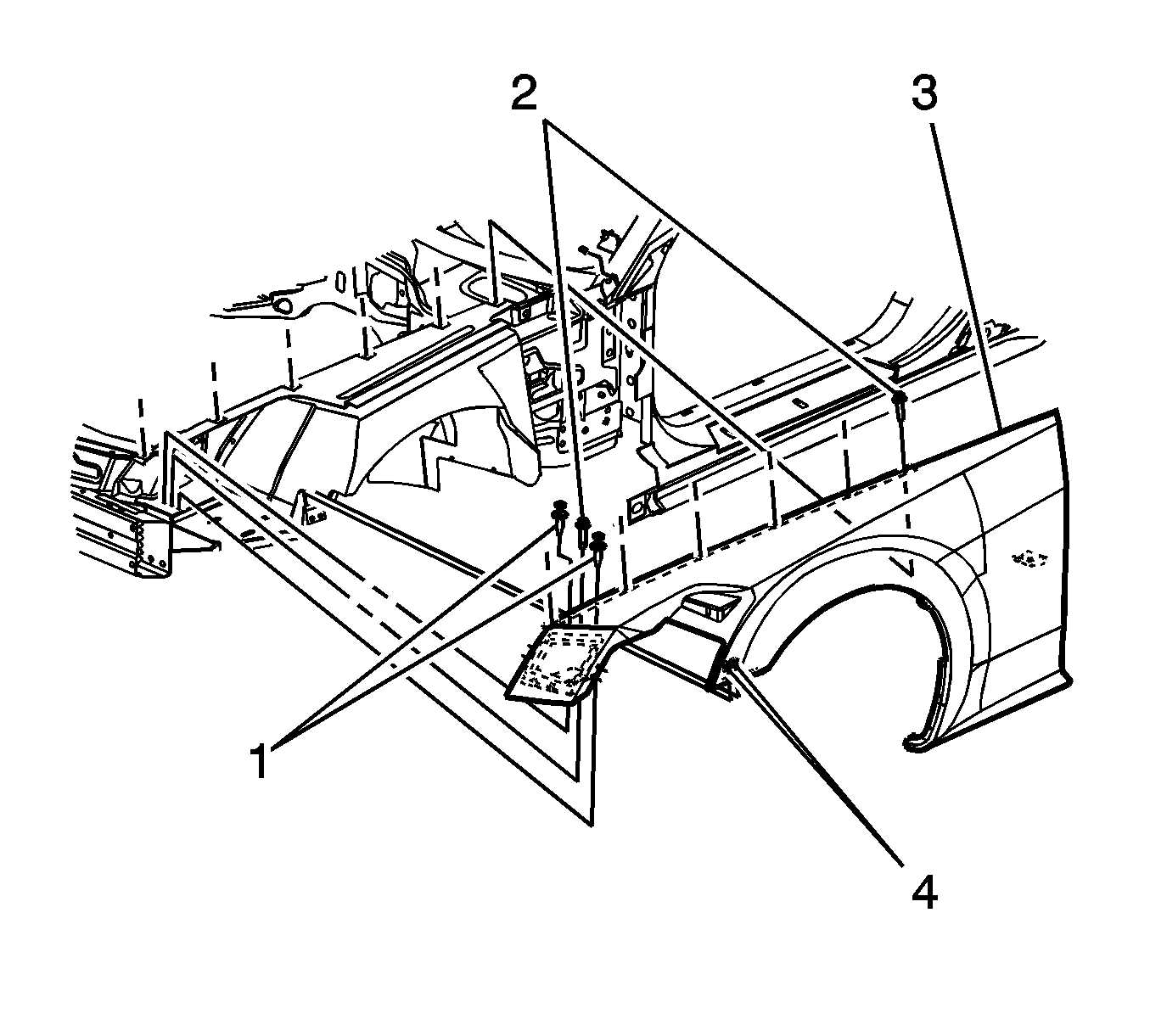 2
3
1
4