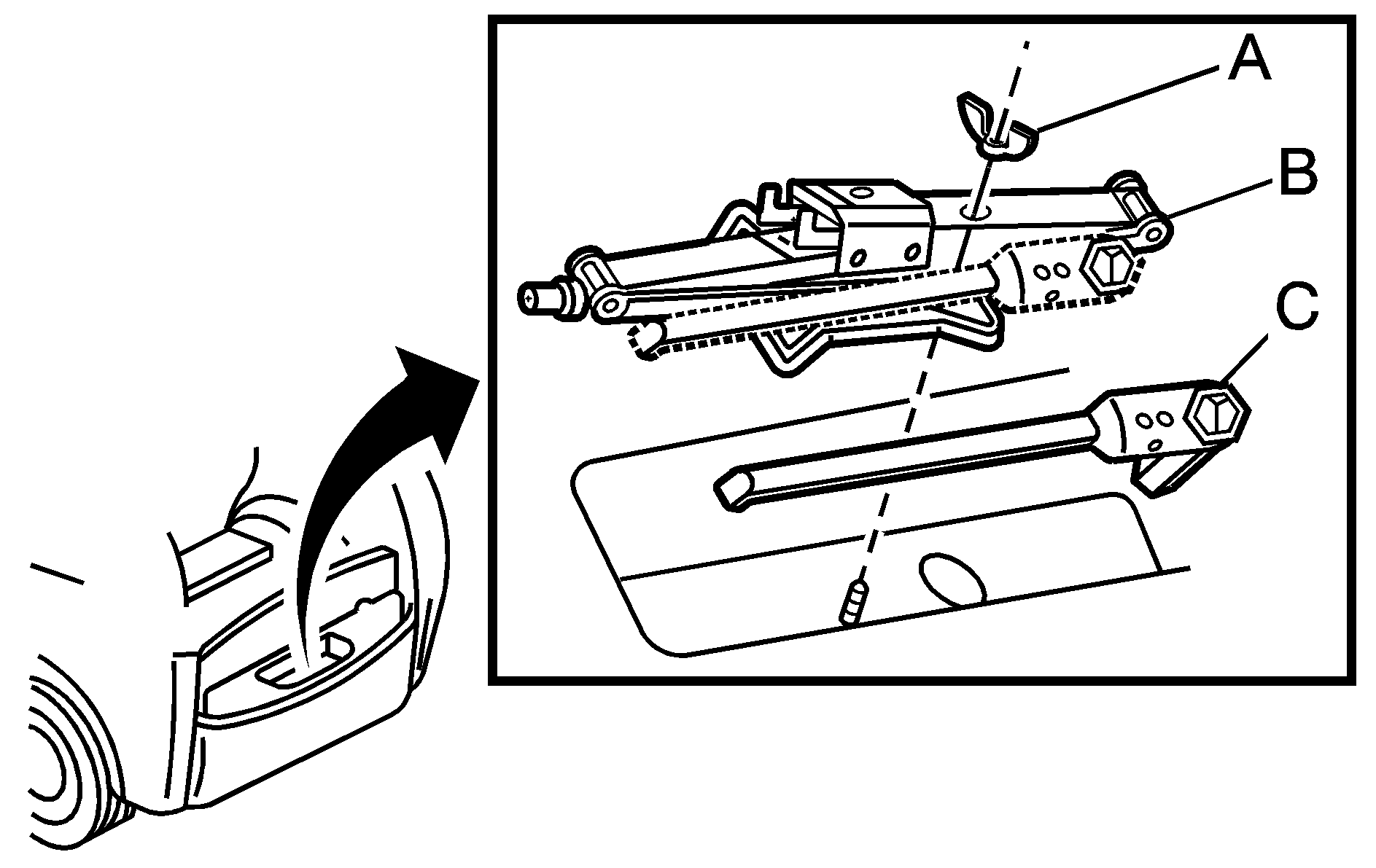 A
B
C