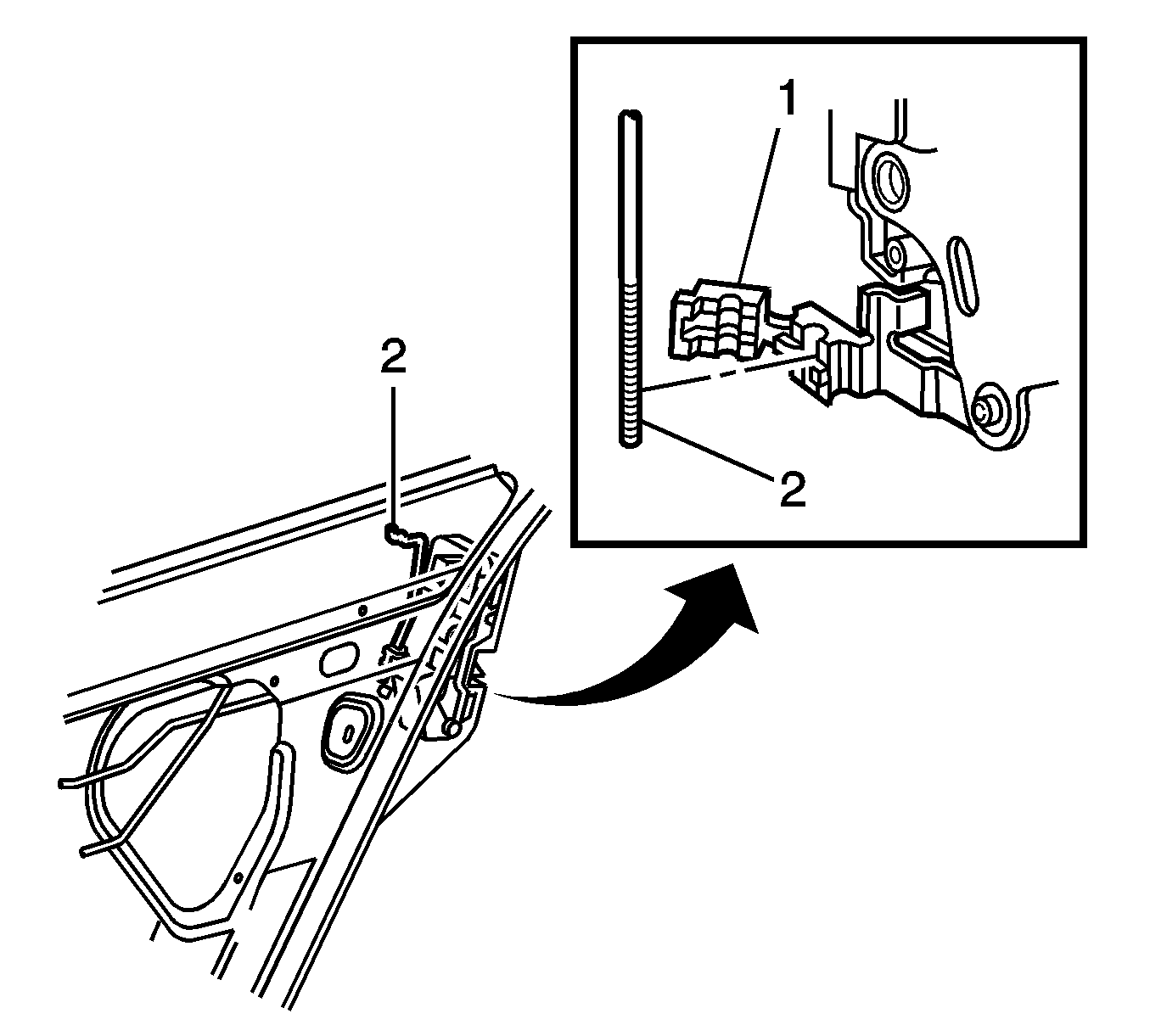 2

1

2