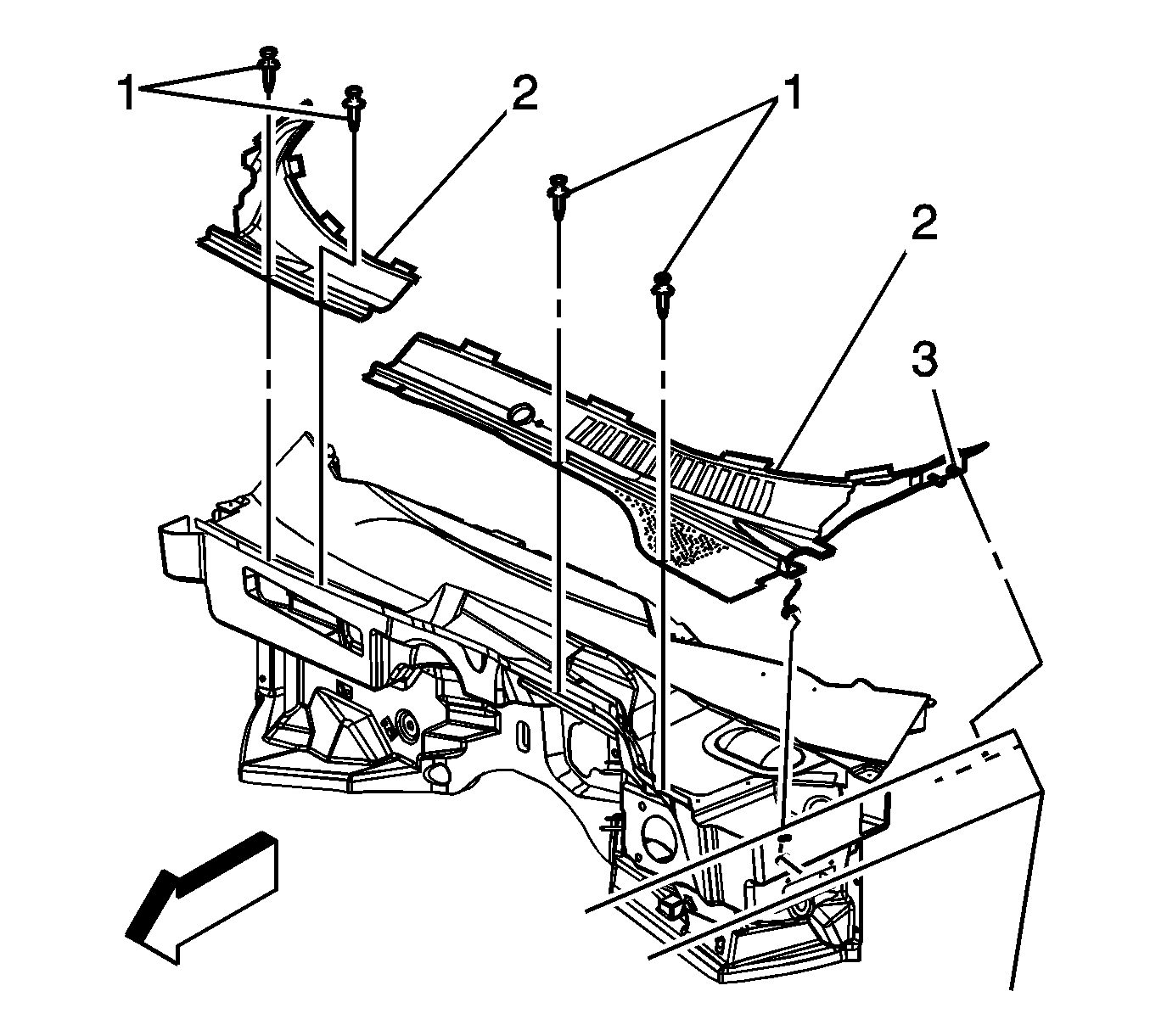 1
2
1
2
3