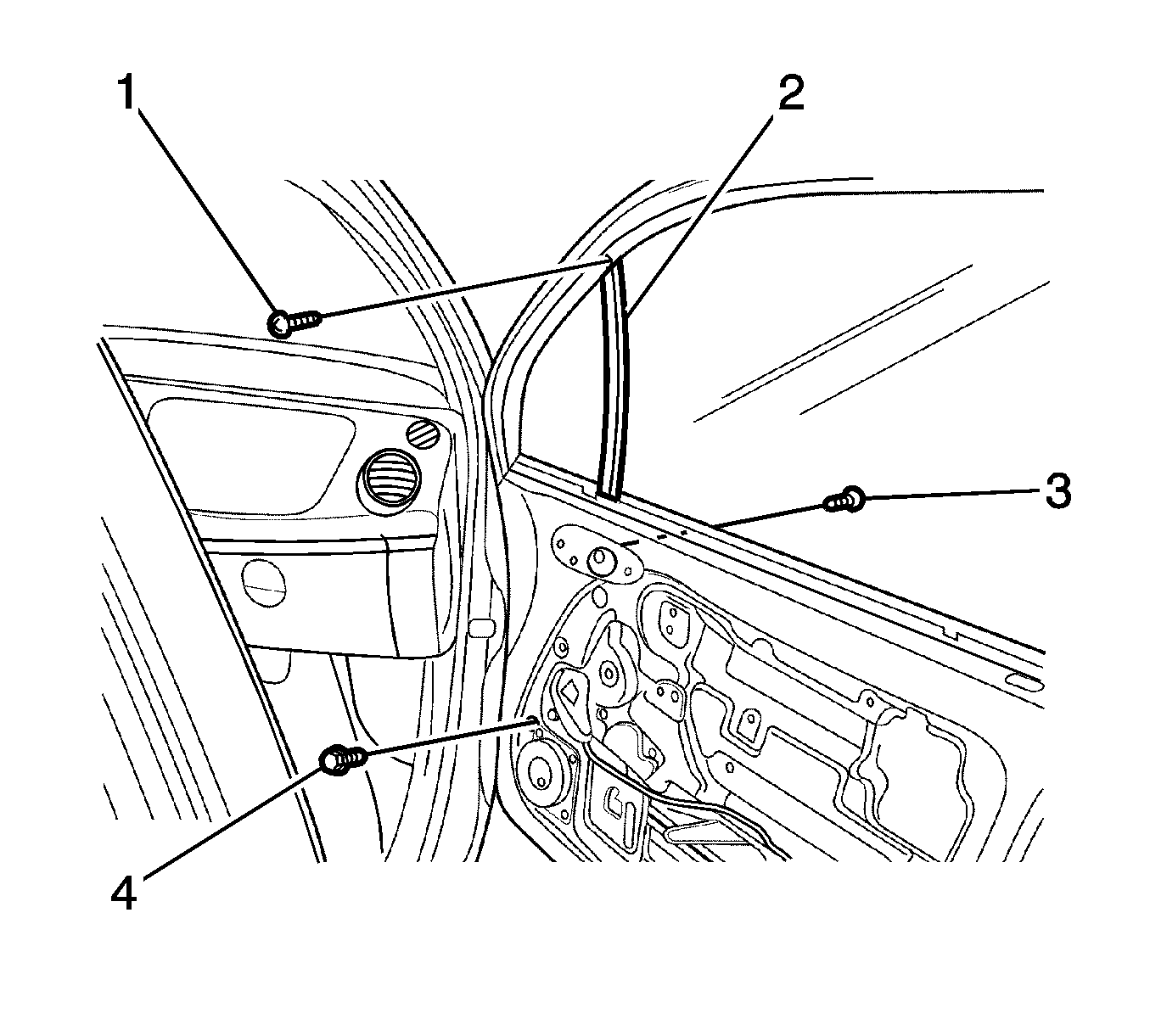 1
2
3
4