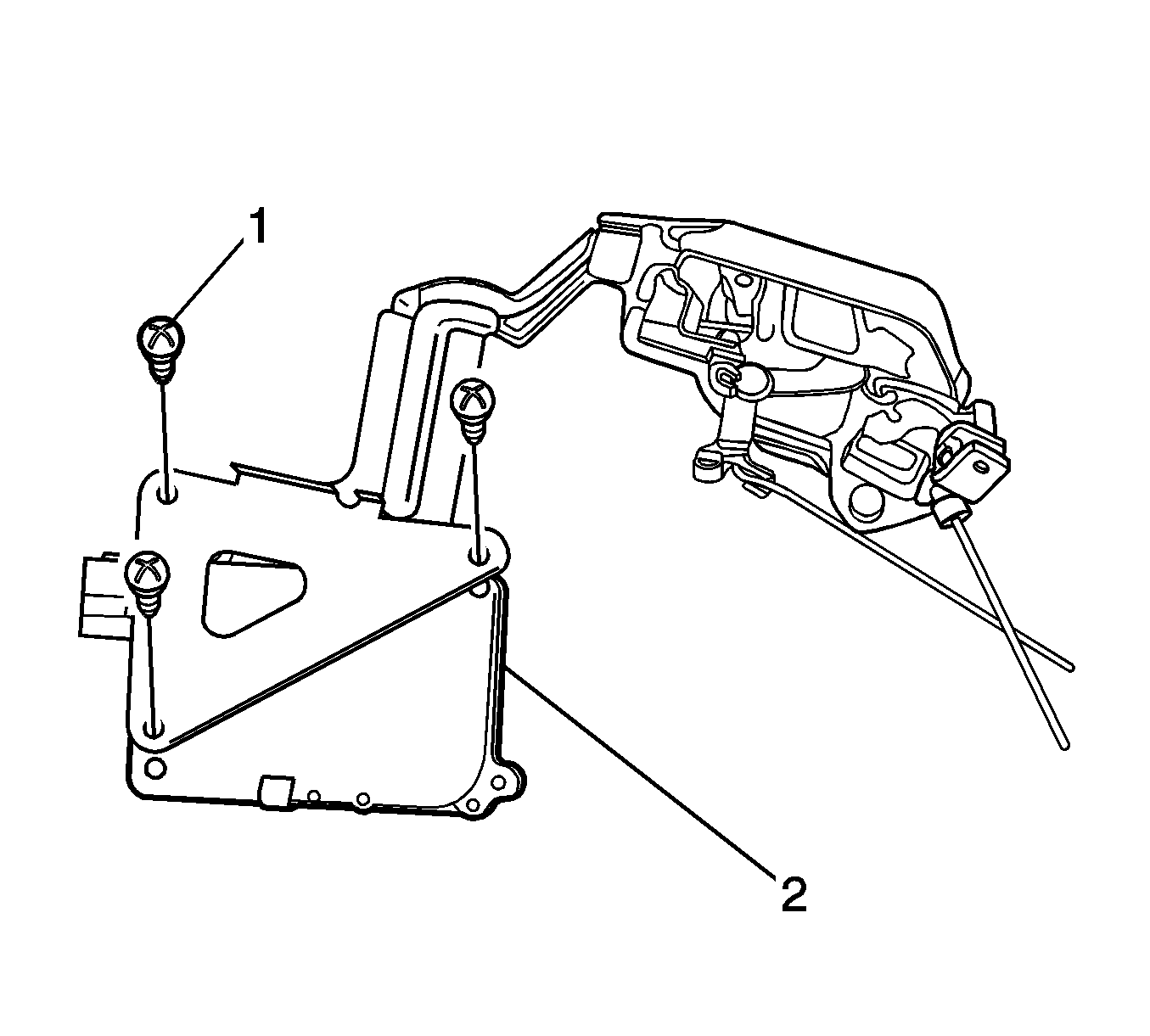 1
2