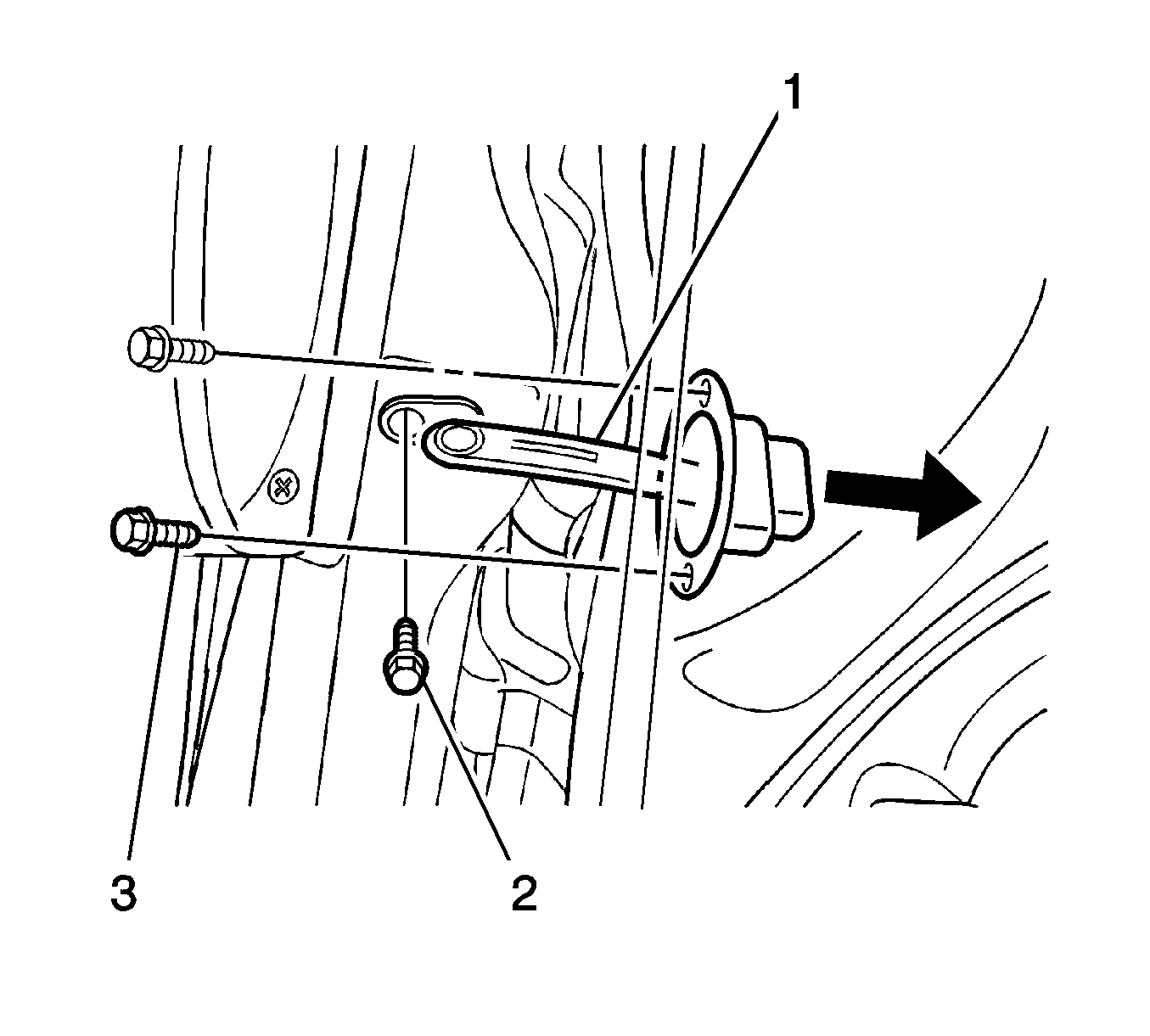 1
3
2