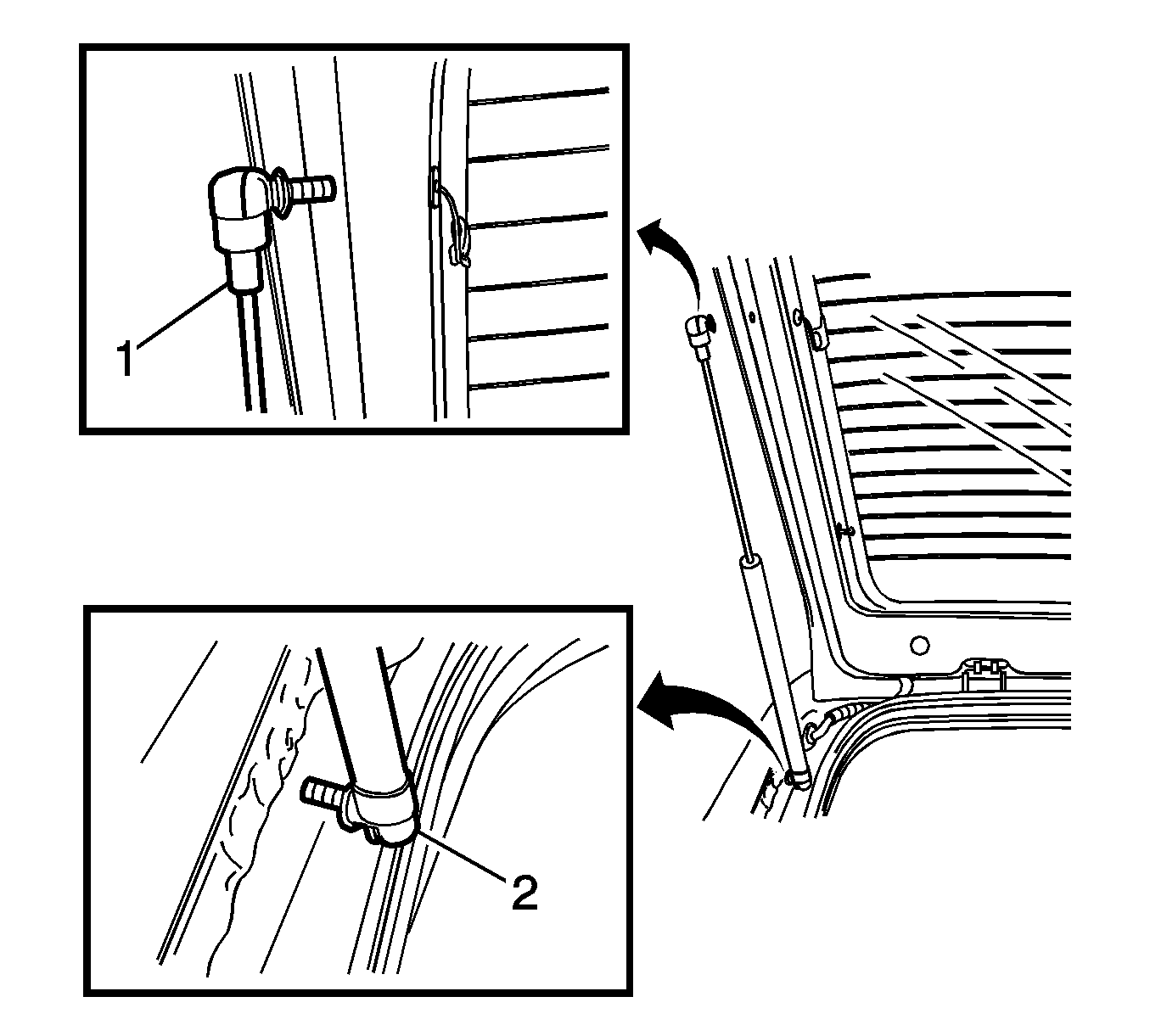 1

2