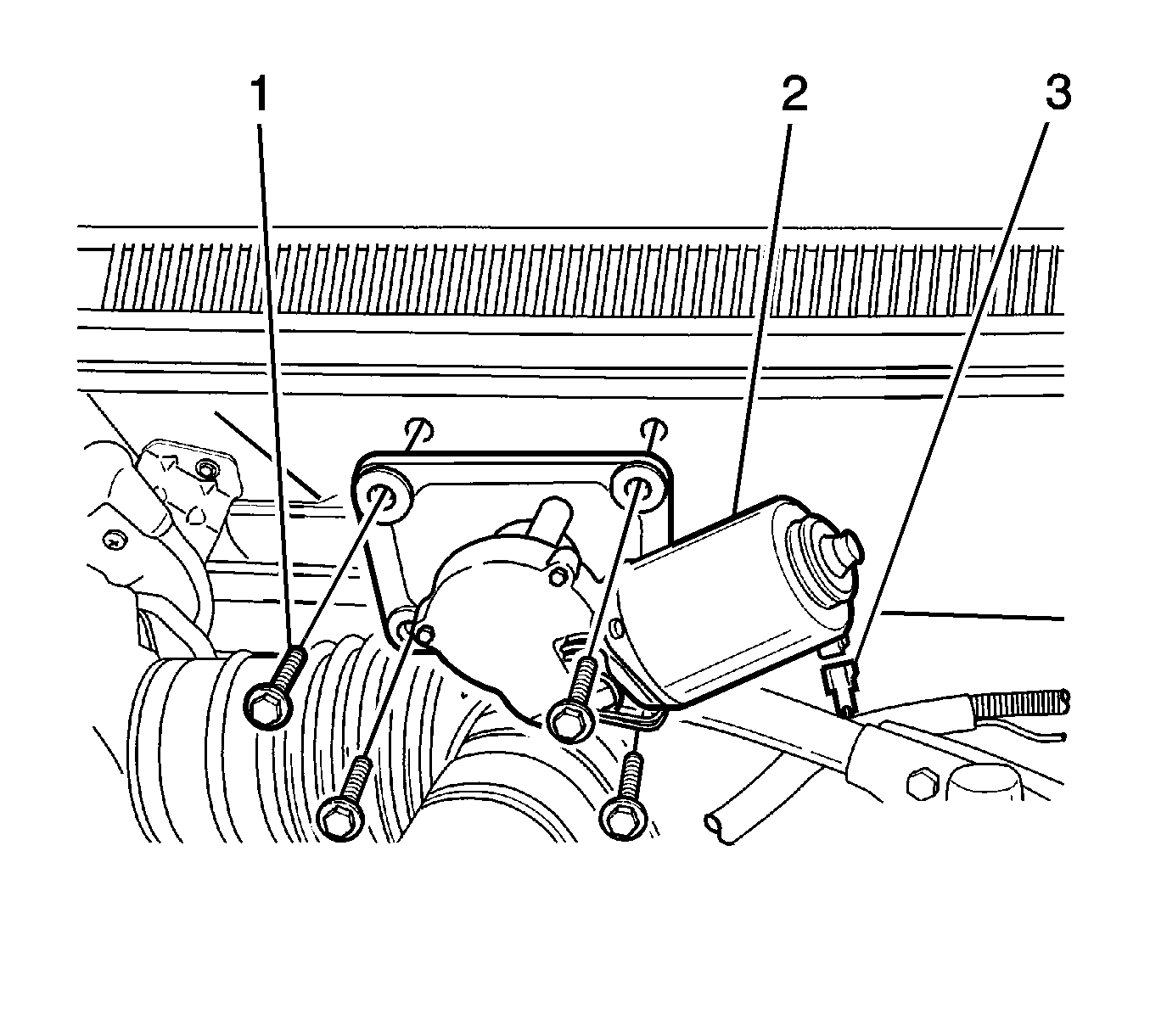 1
2
3