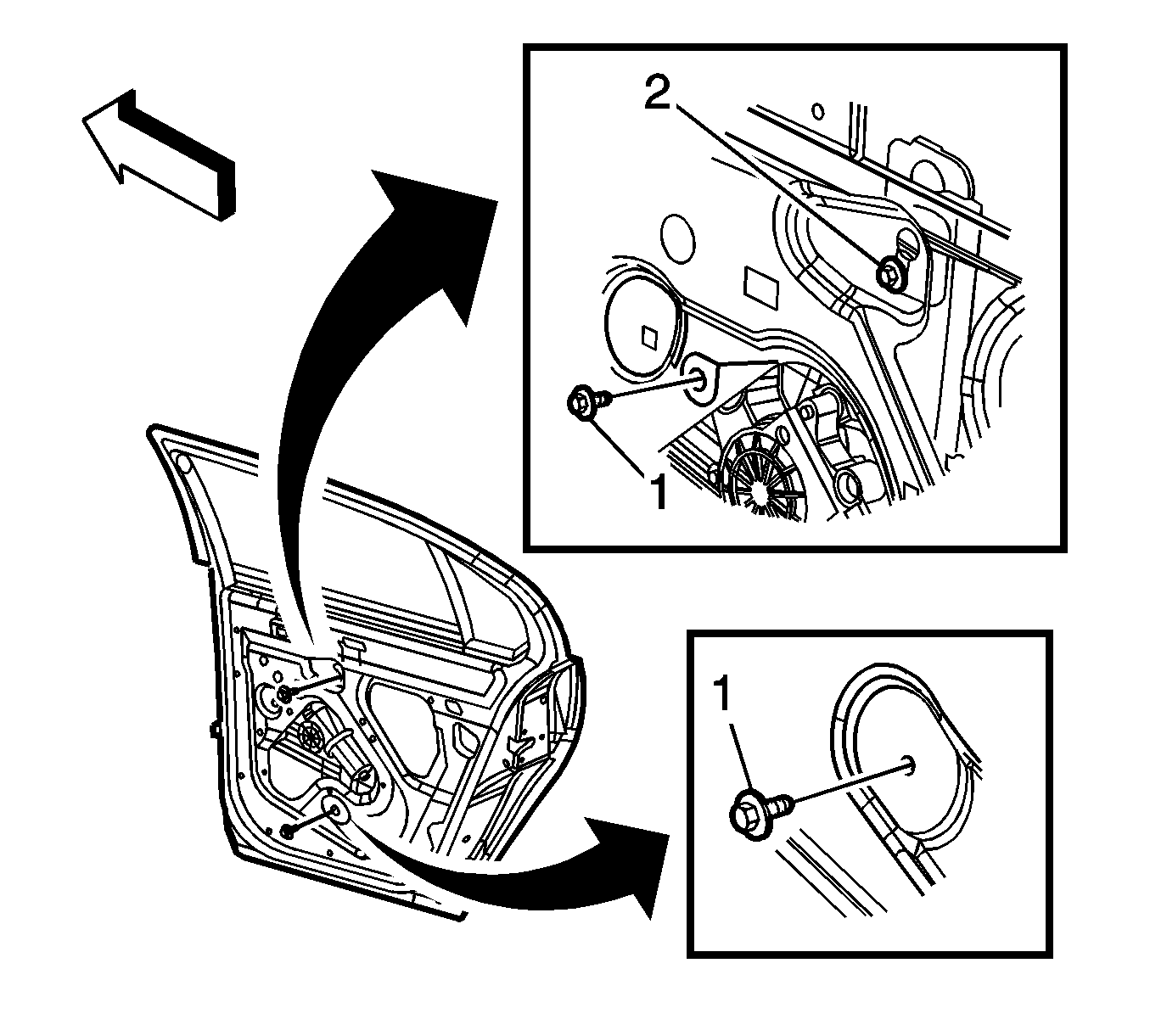 2
1
1