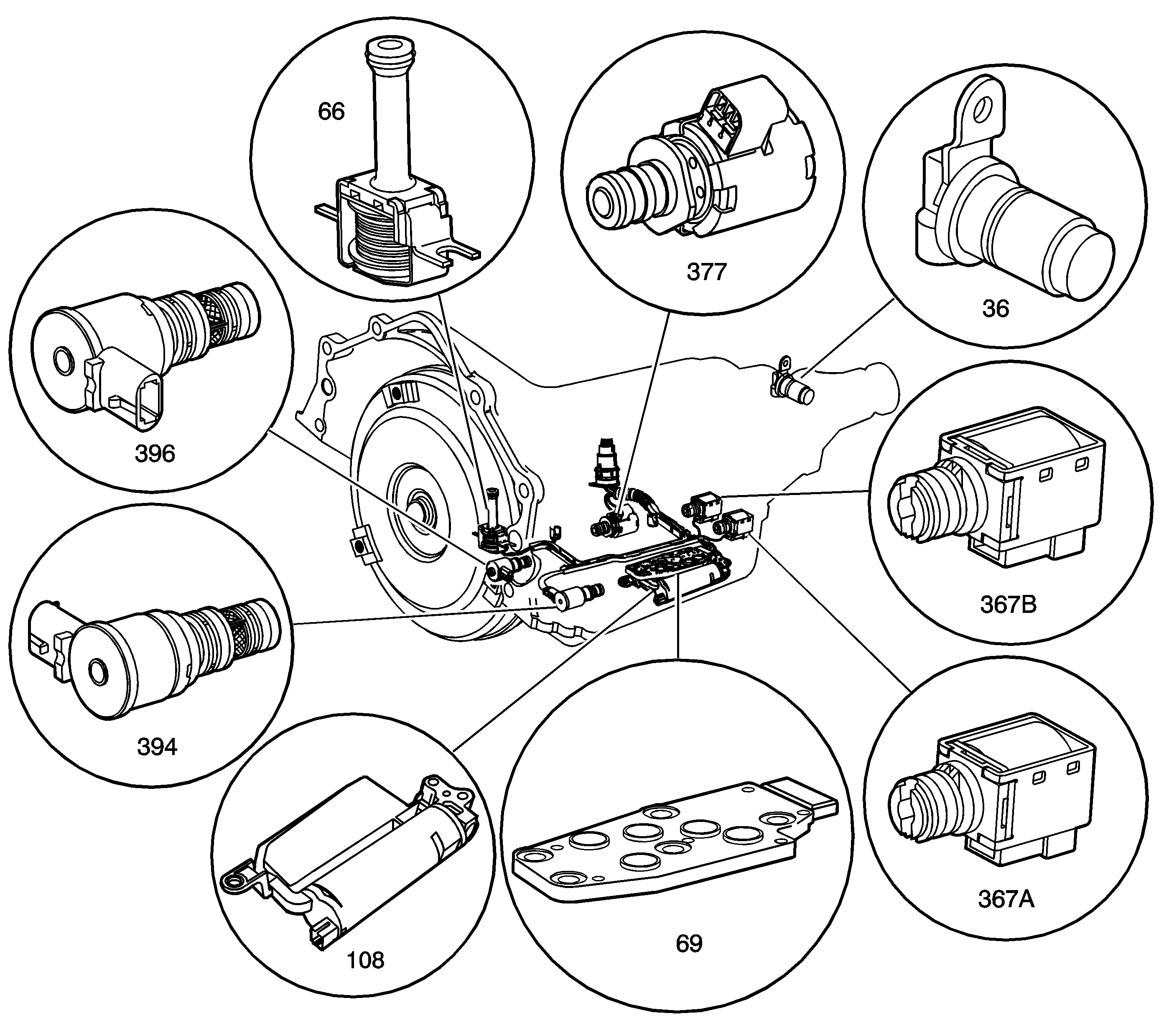 66

377

36

396

367B

394

108

69

367A