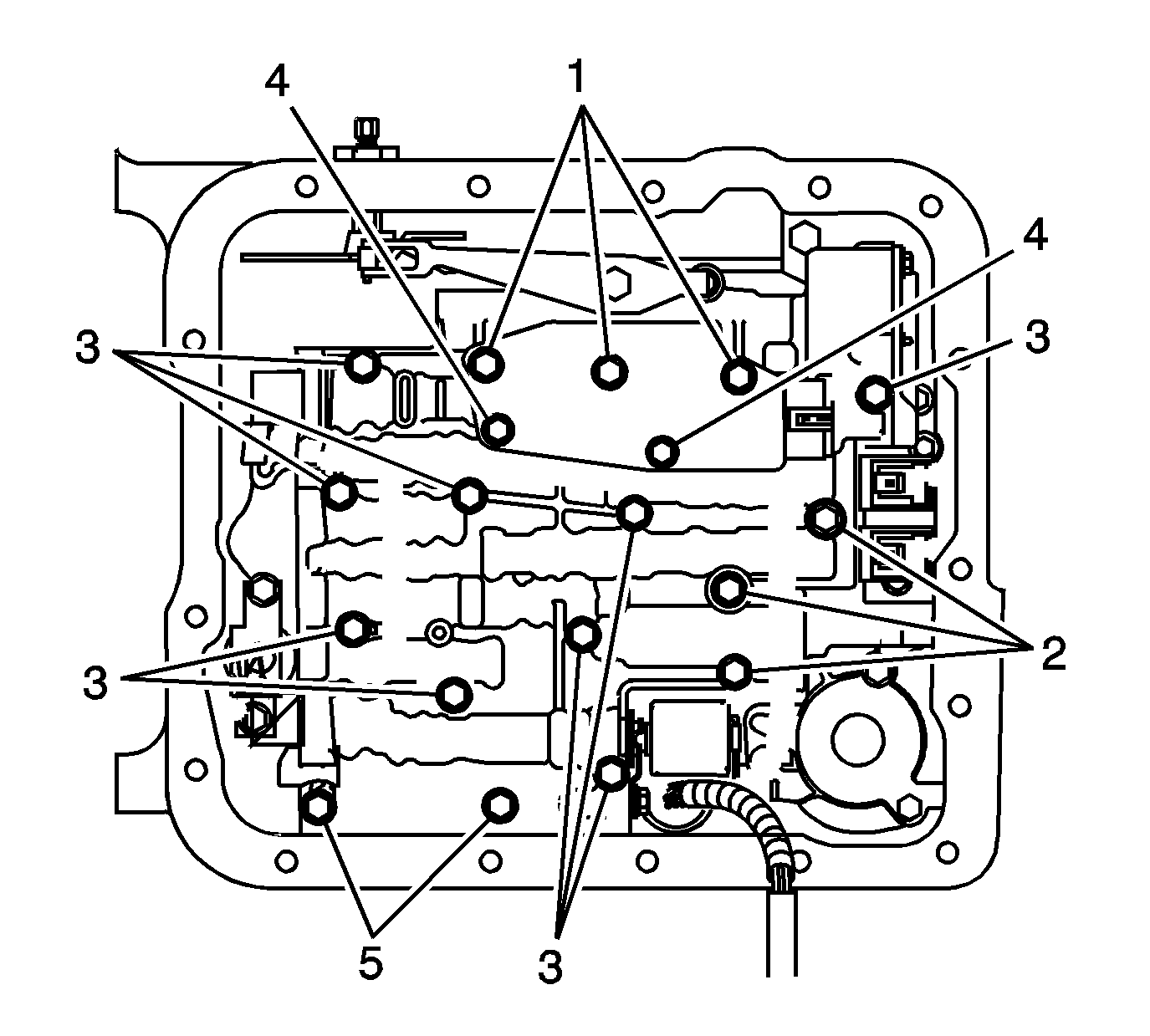 4
1
4
3
3
2
3
5
3