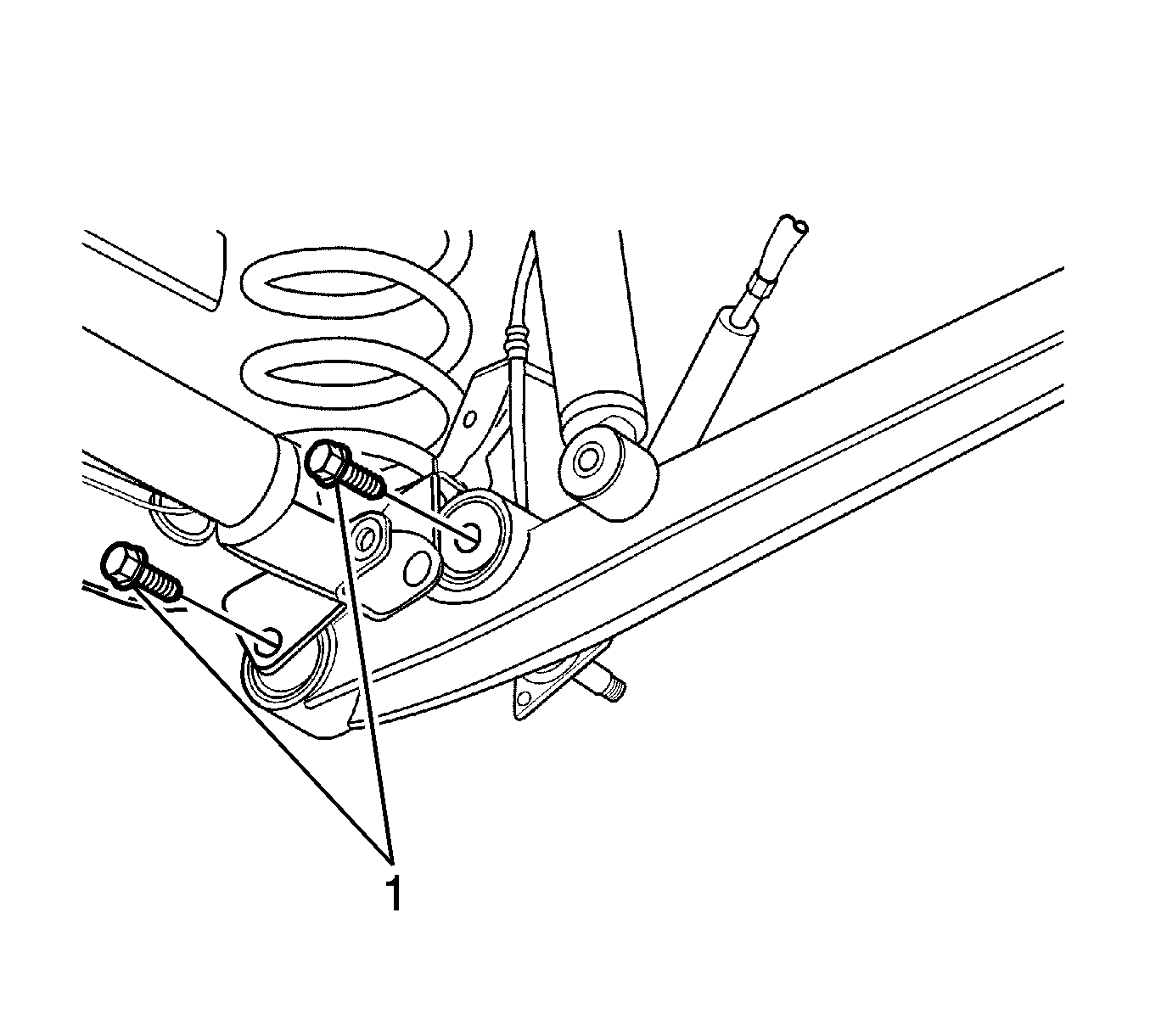 1