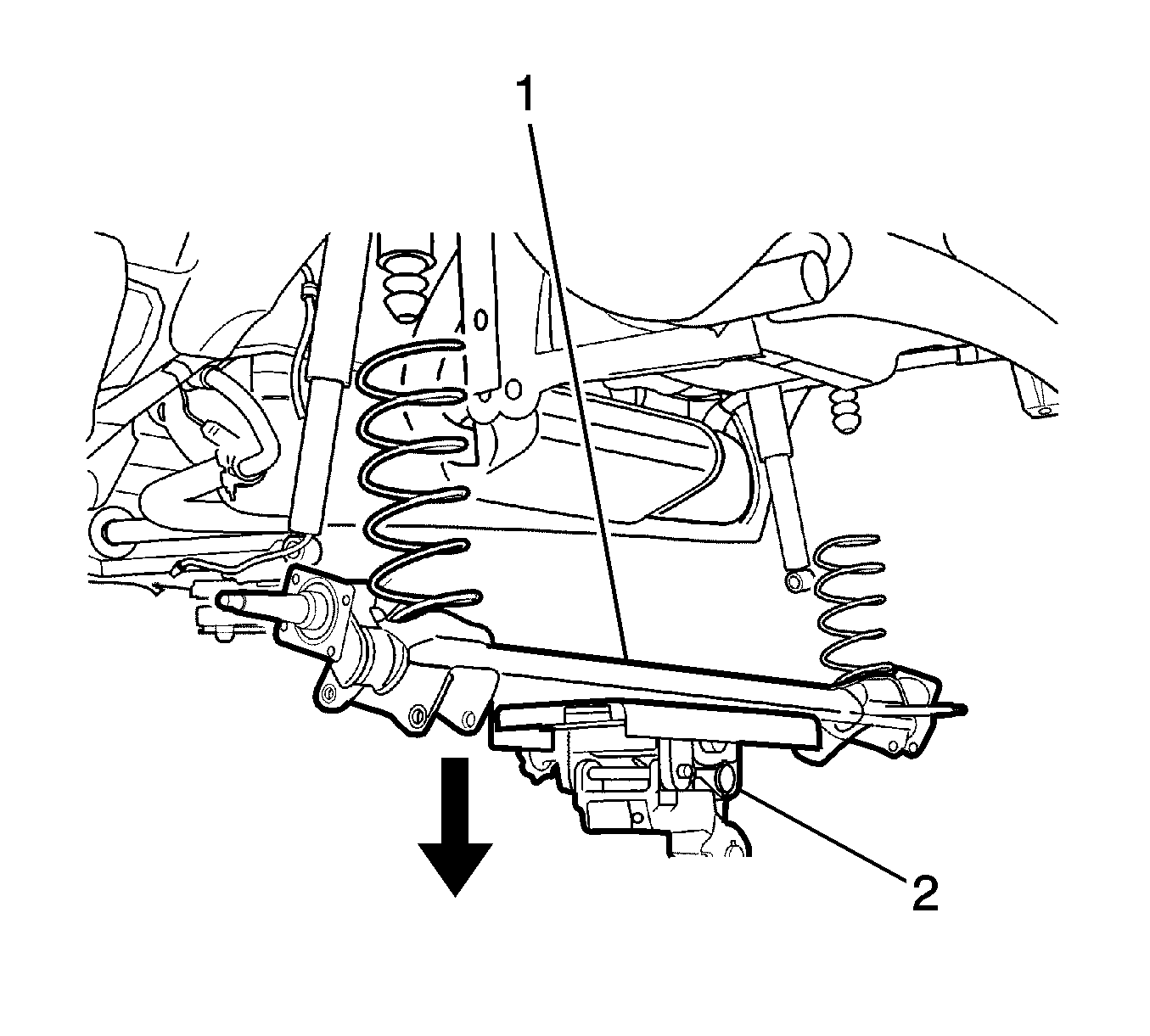 1
2