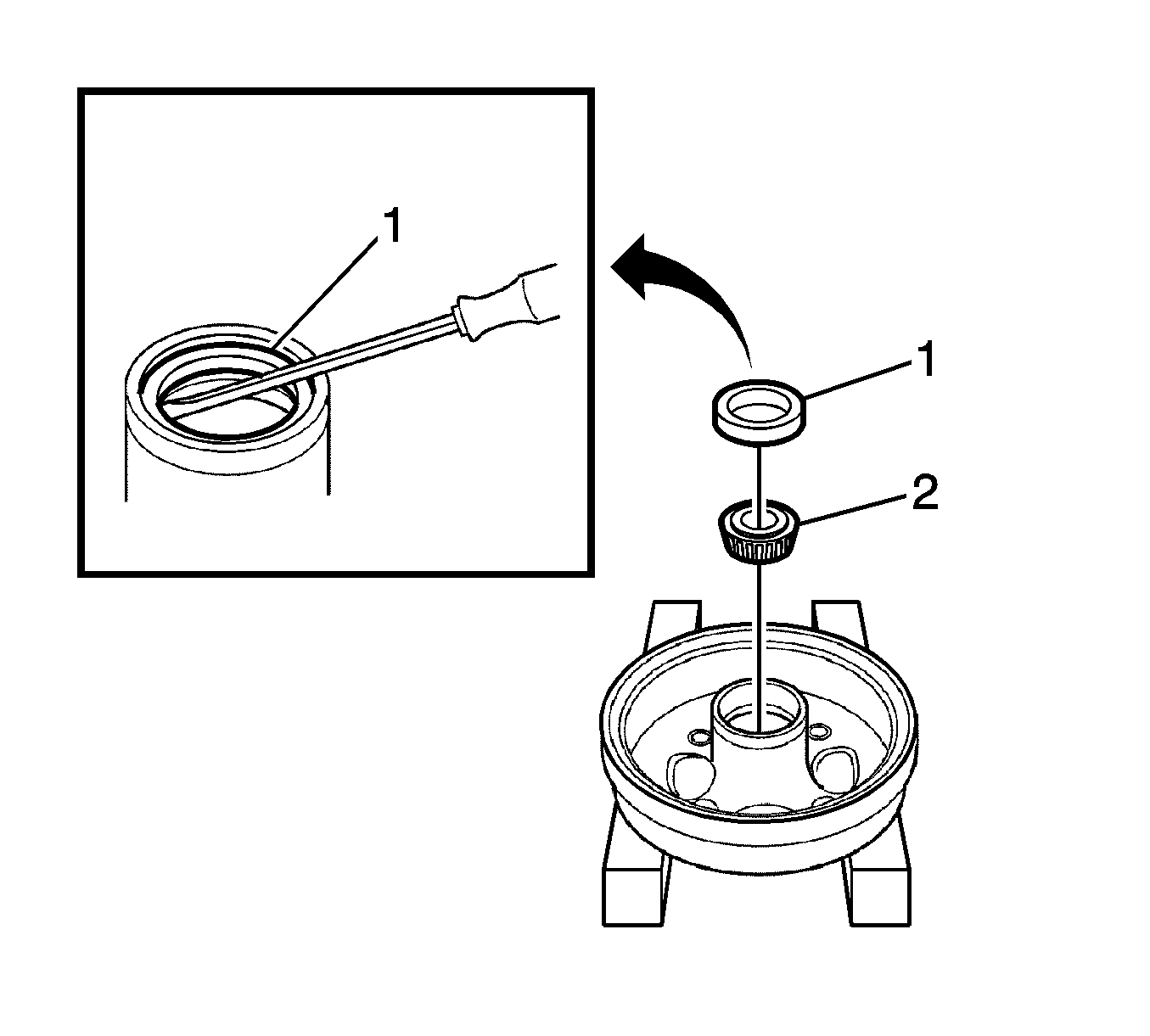 1

1

2