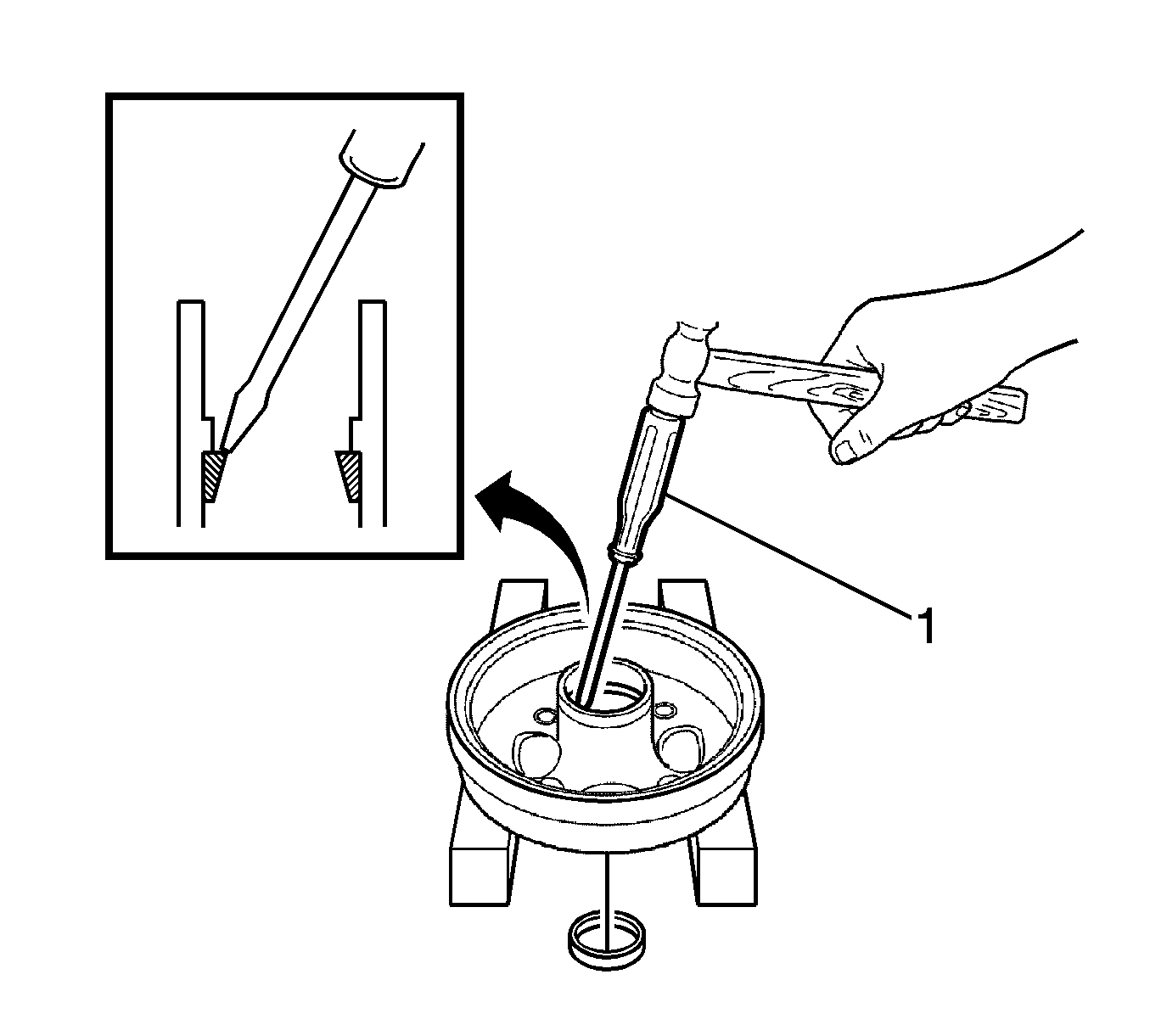 1