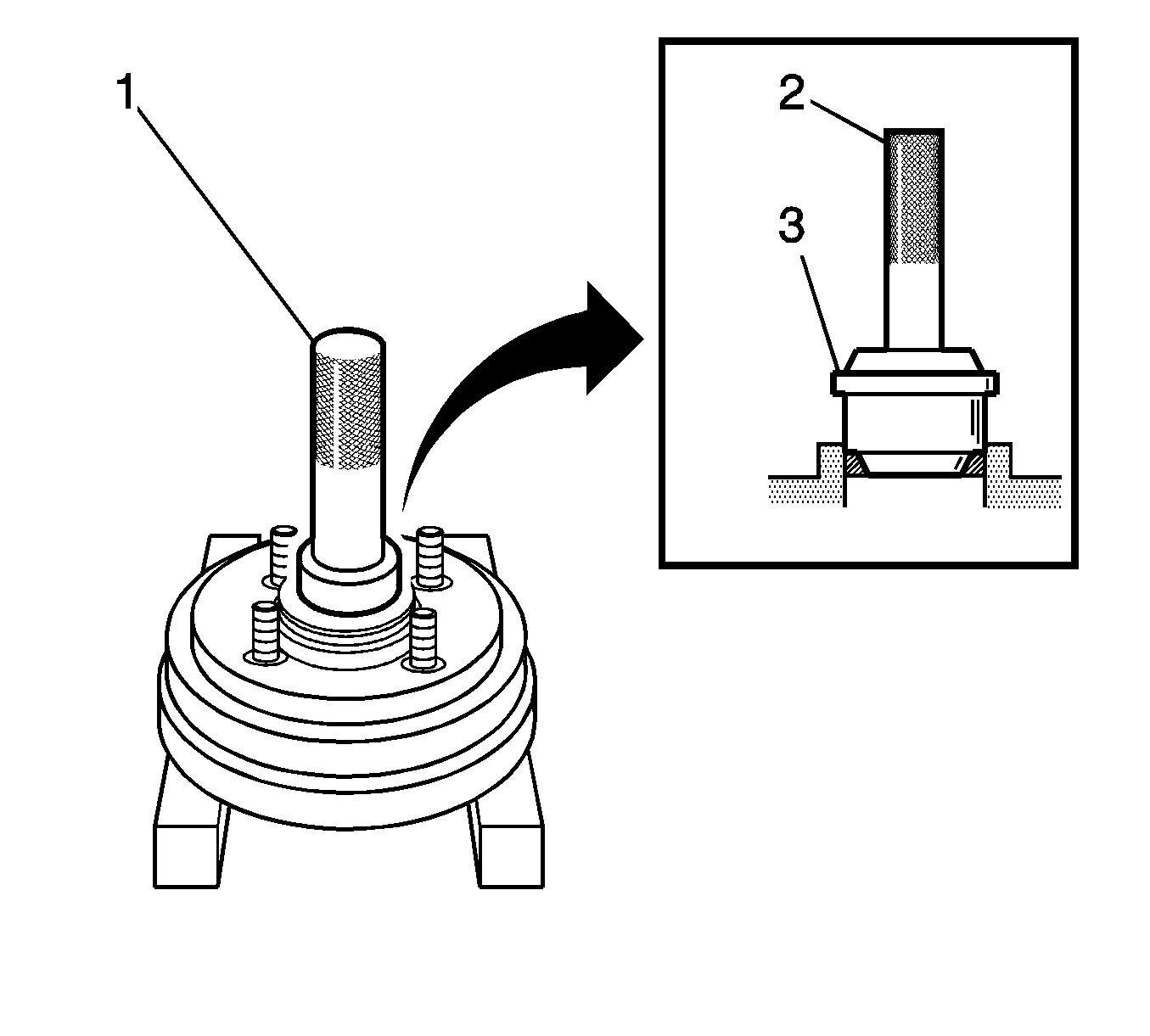 1
2
3