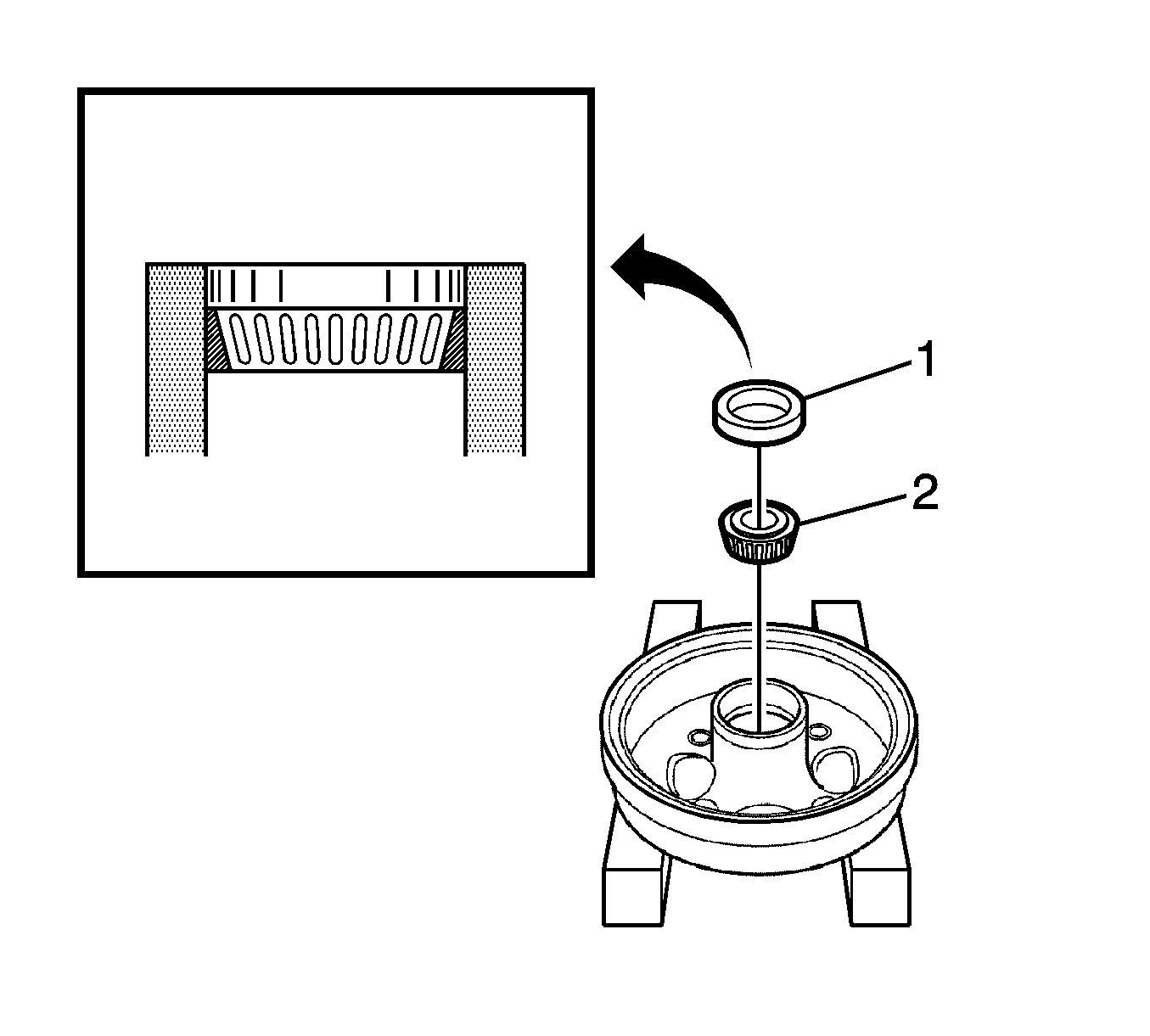 1
2