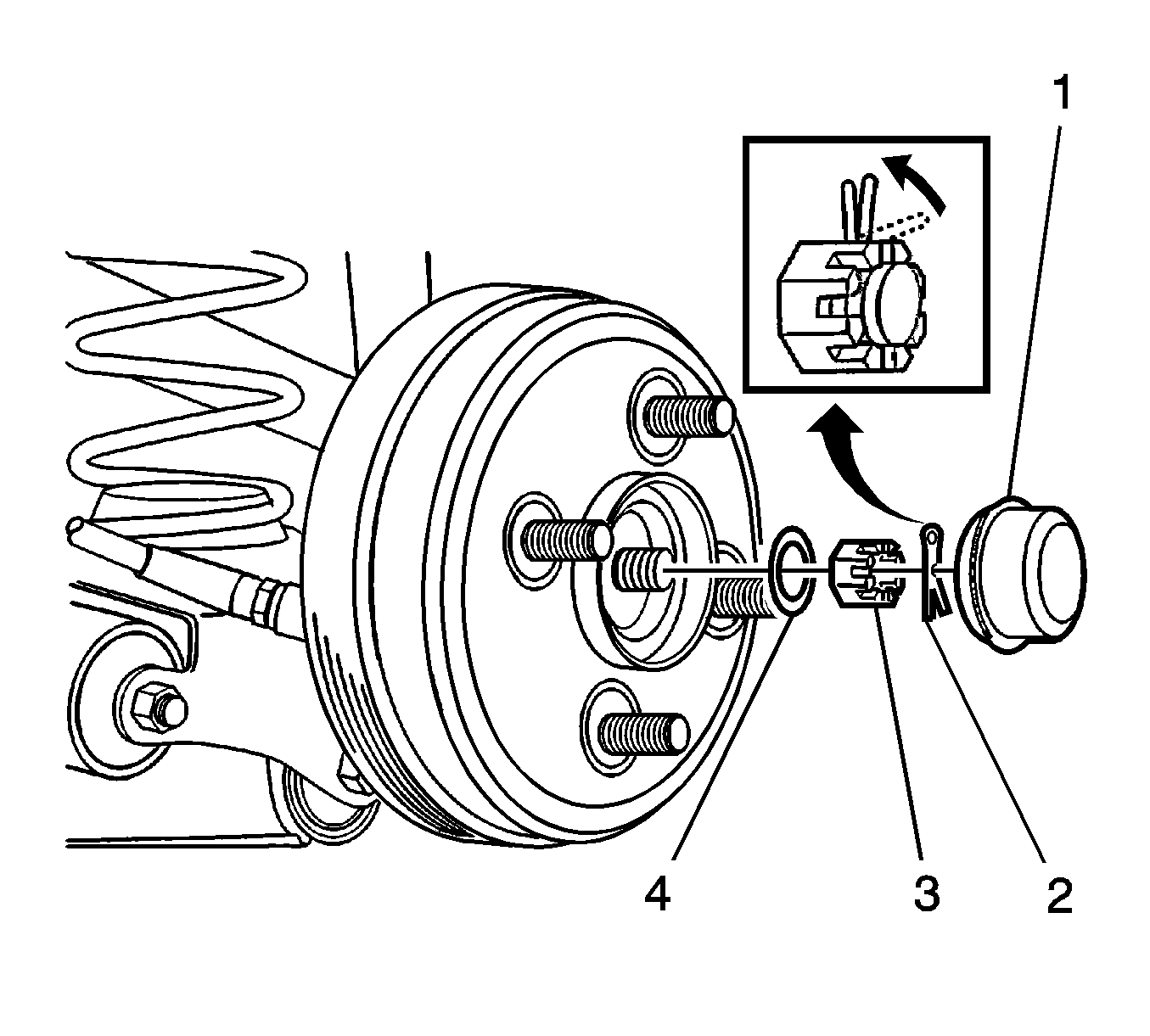 1

4 3 2