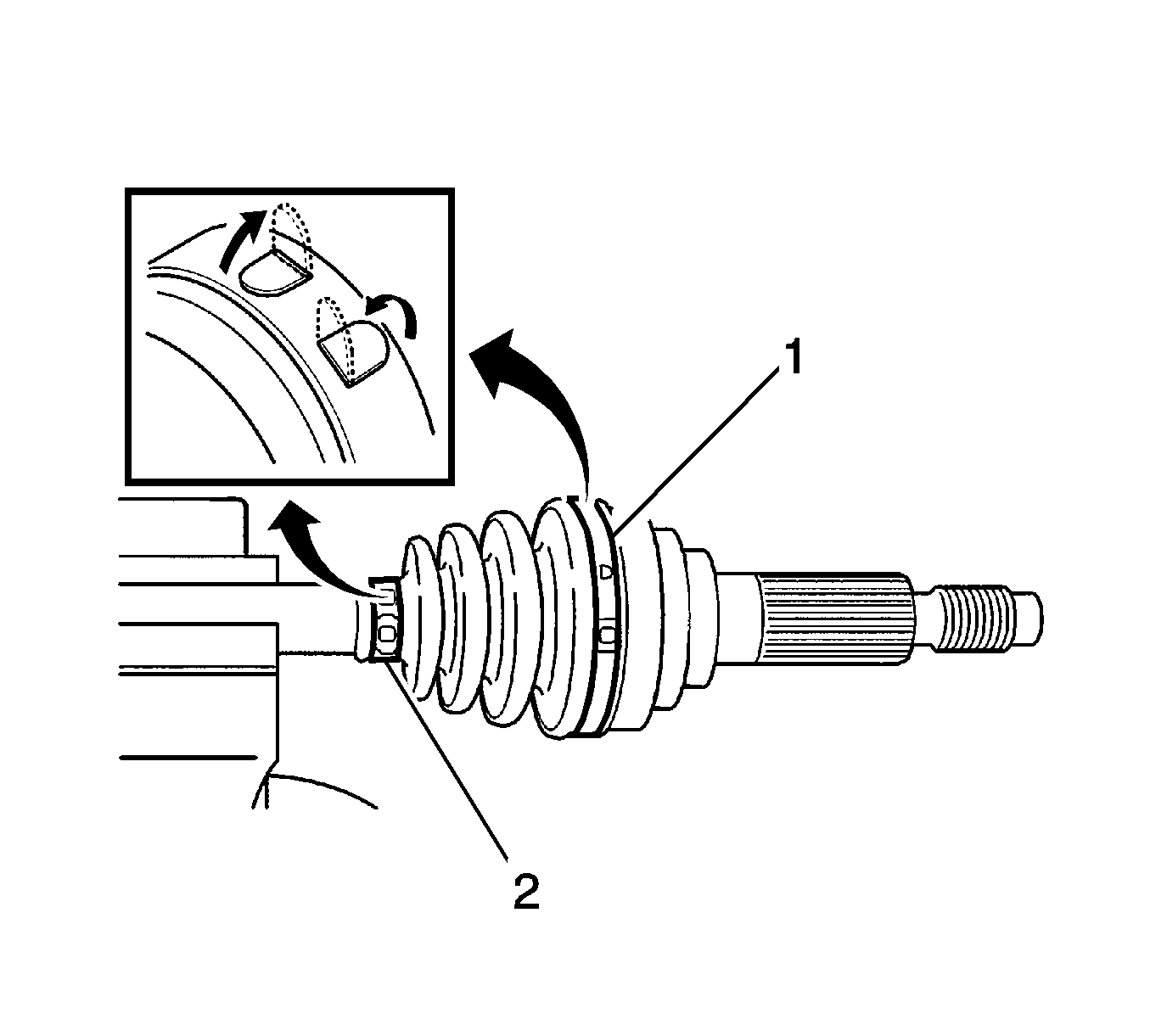 1

2