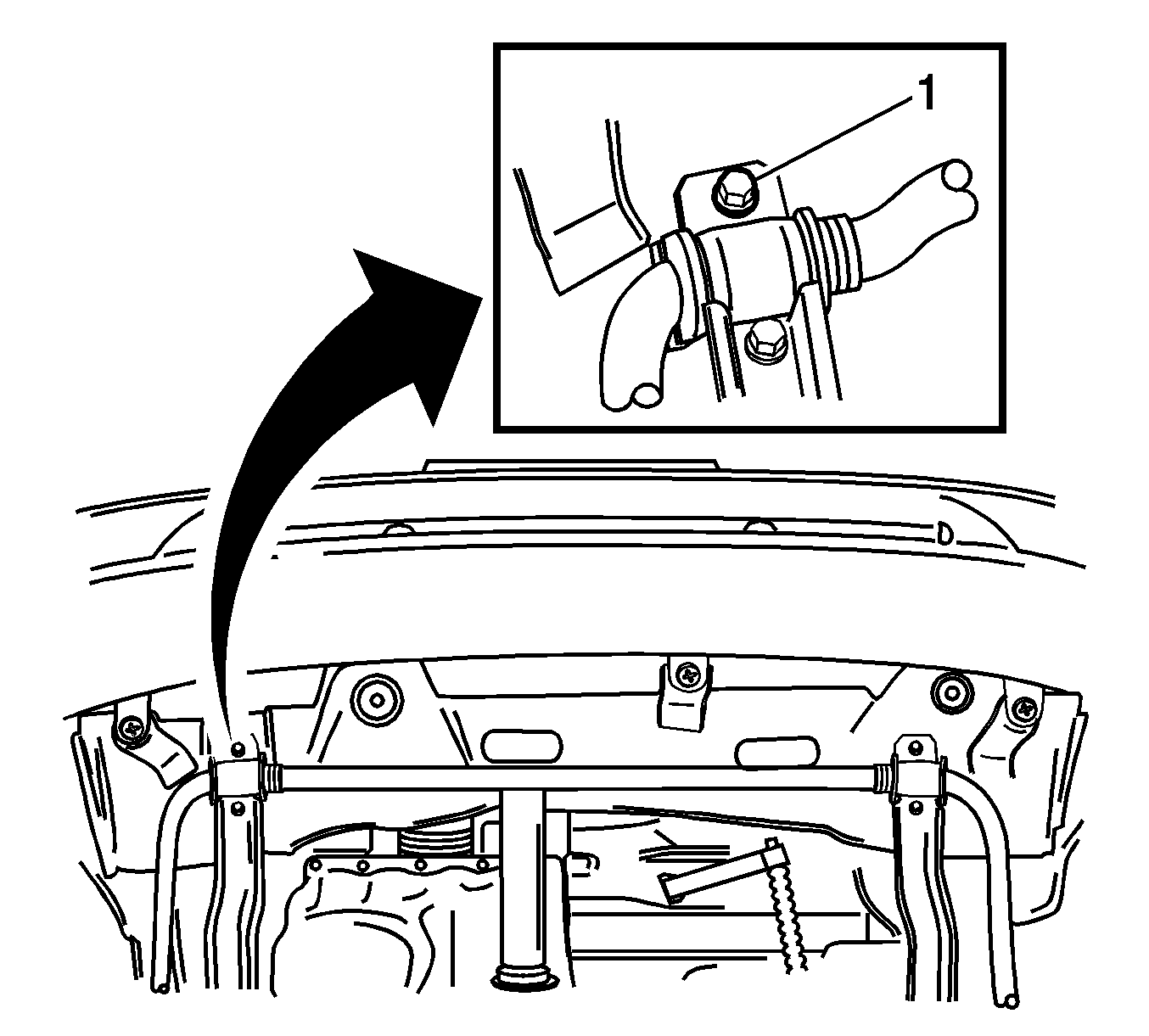 1