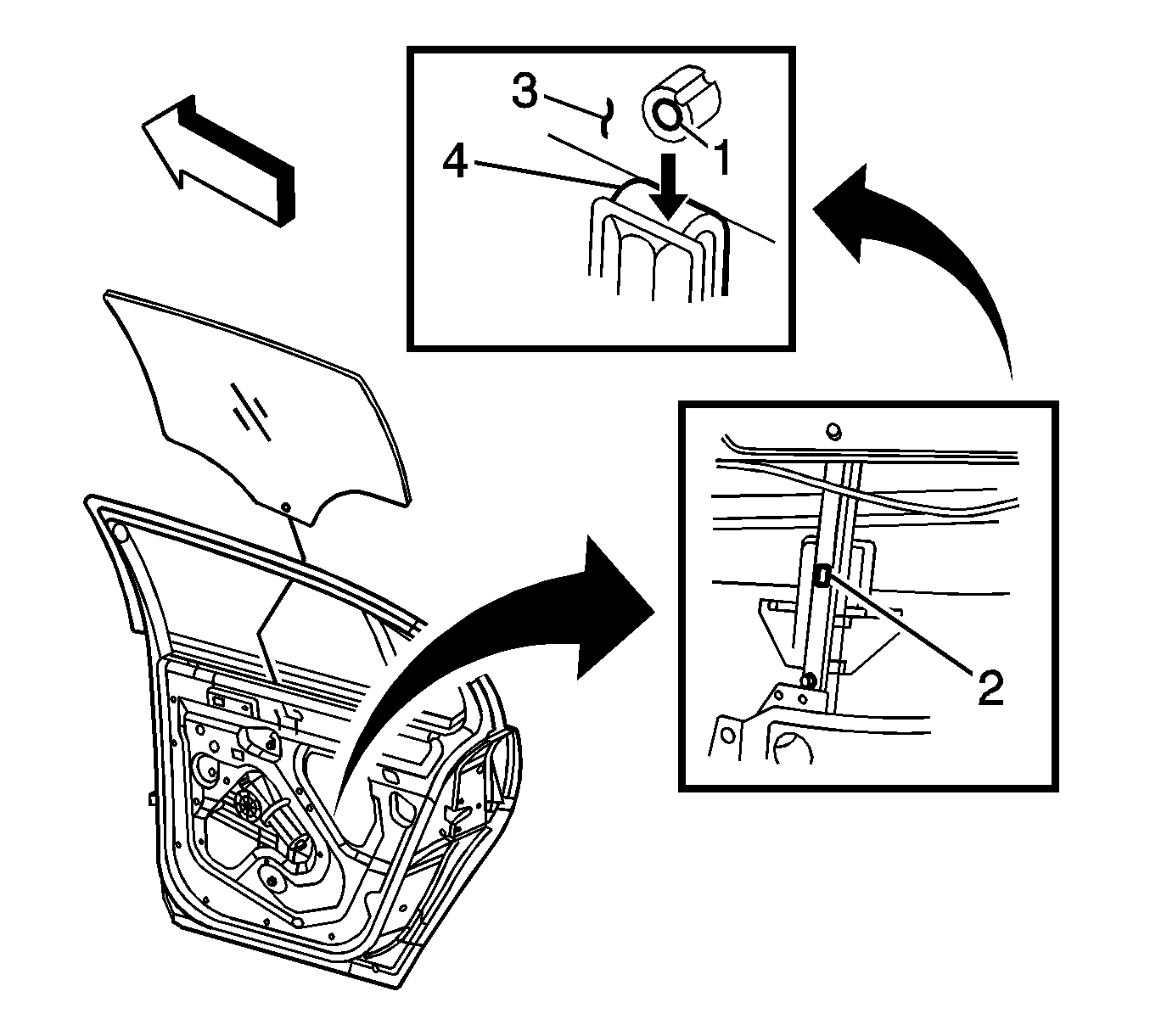 3
1
4
2