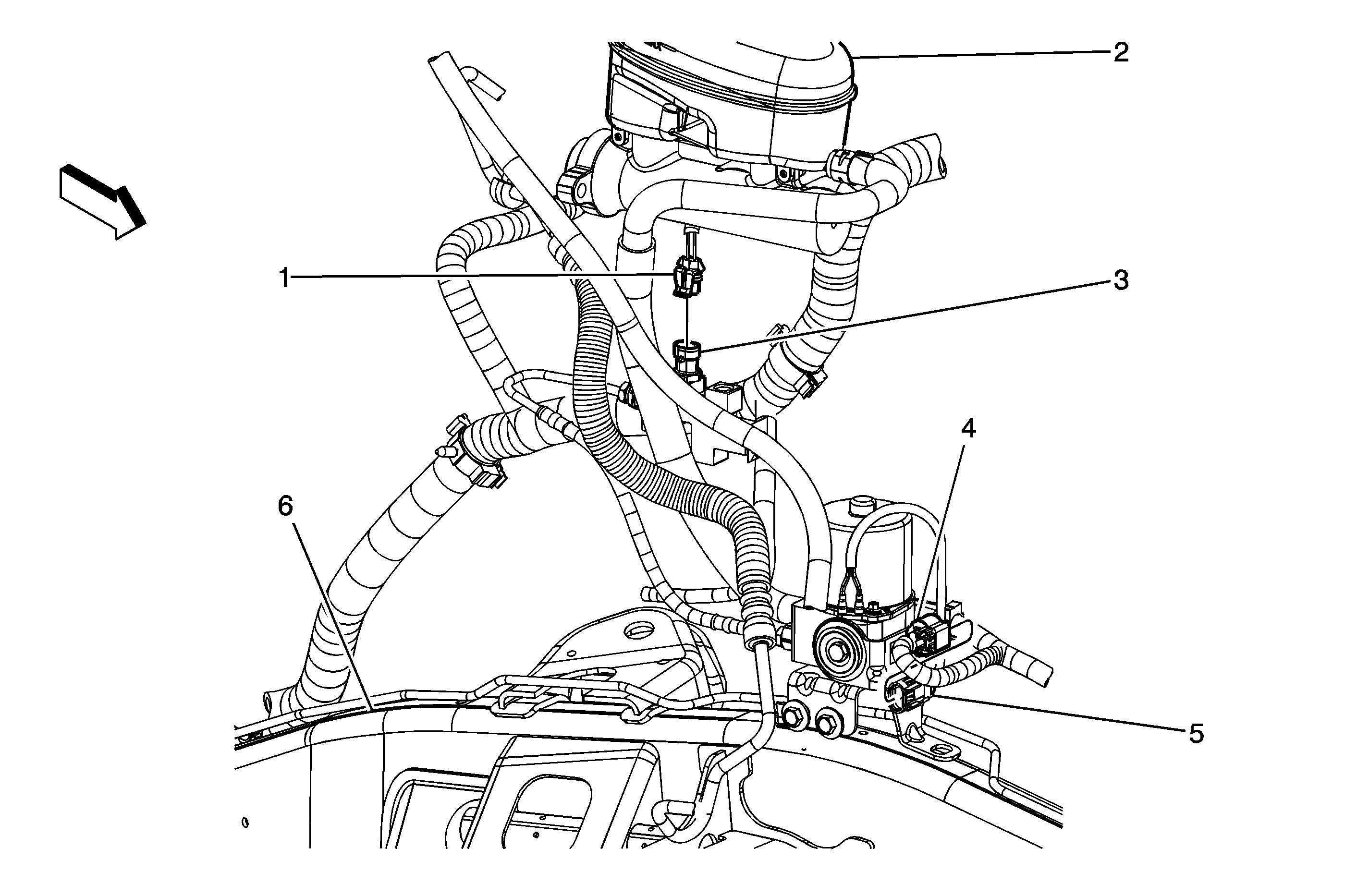 2
1
3
4
6
5