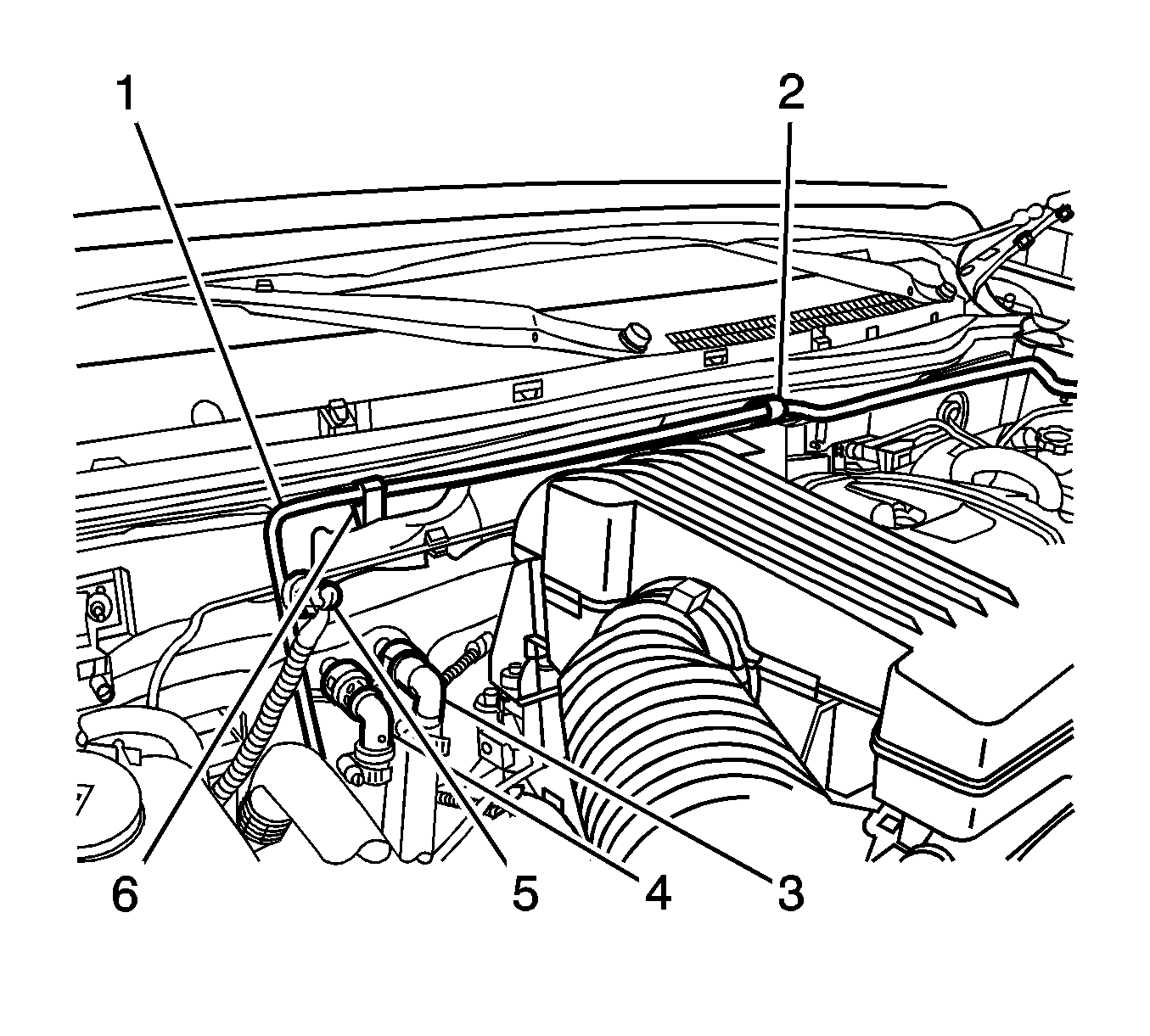 1
2
6
5
4
3