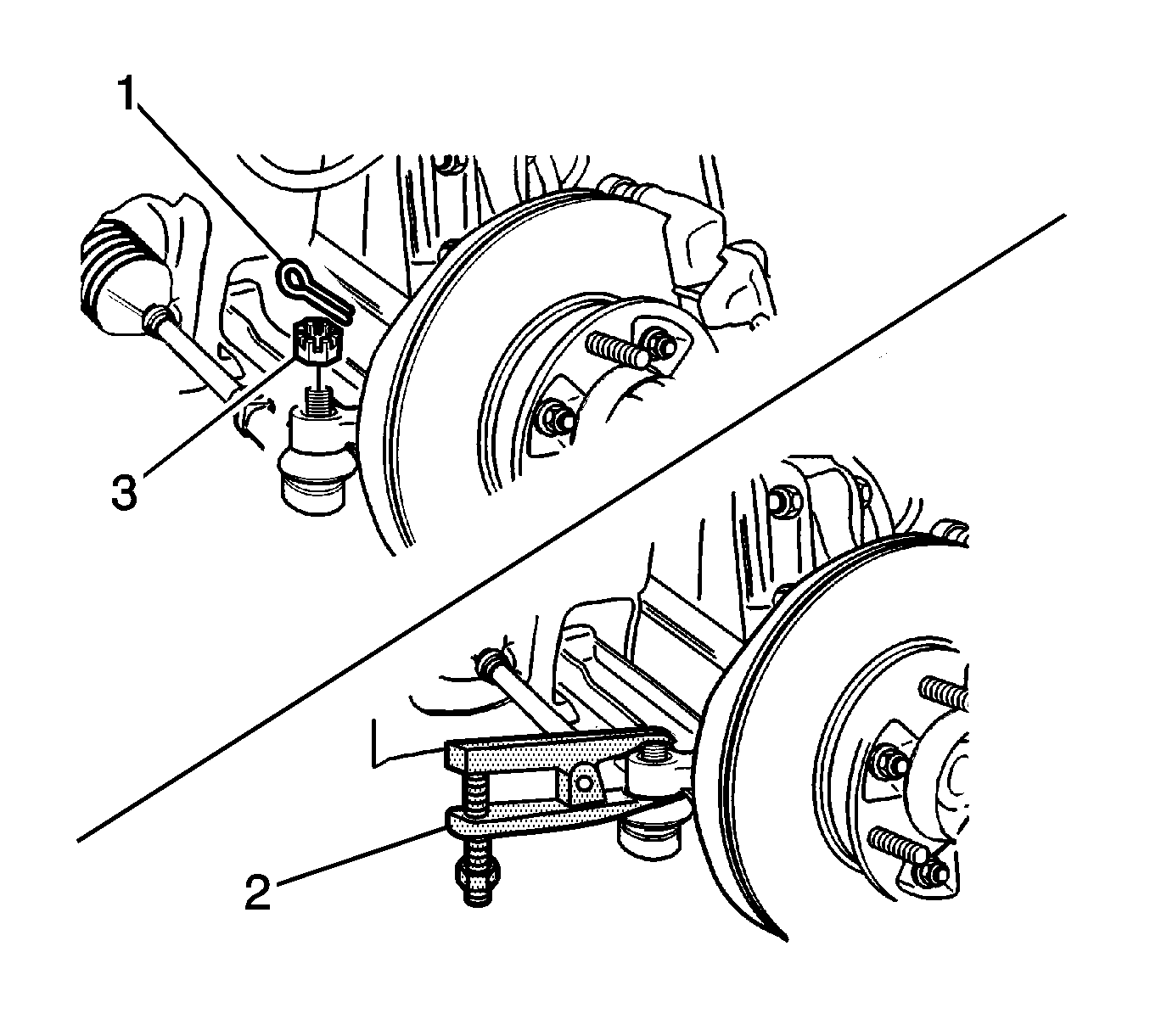 1
3
2