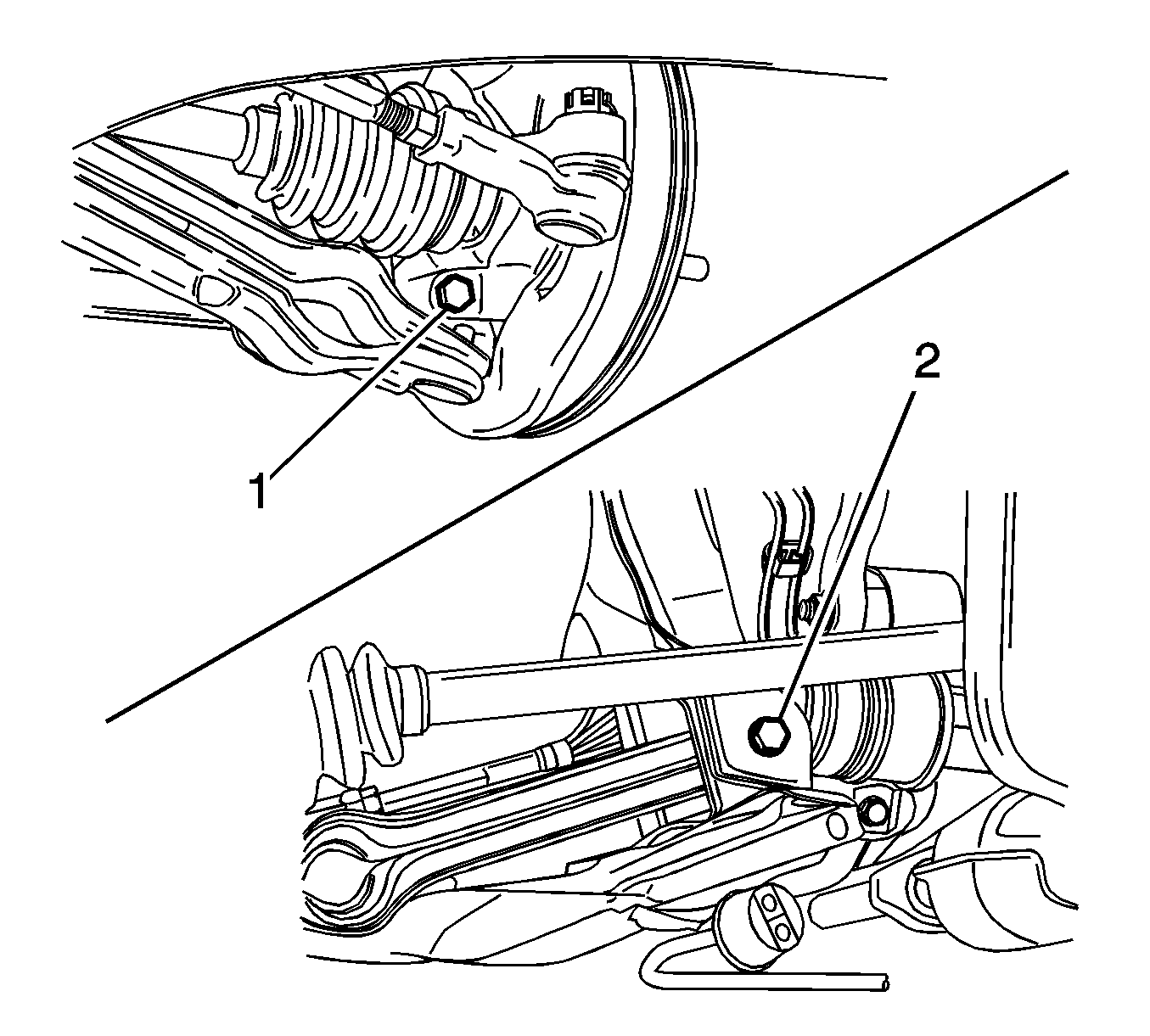 1

2