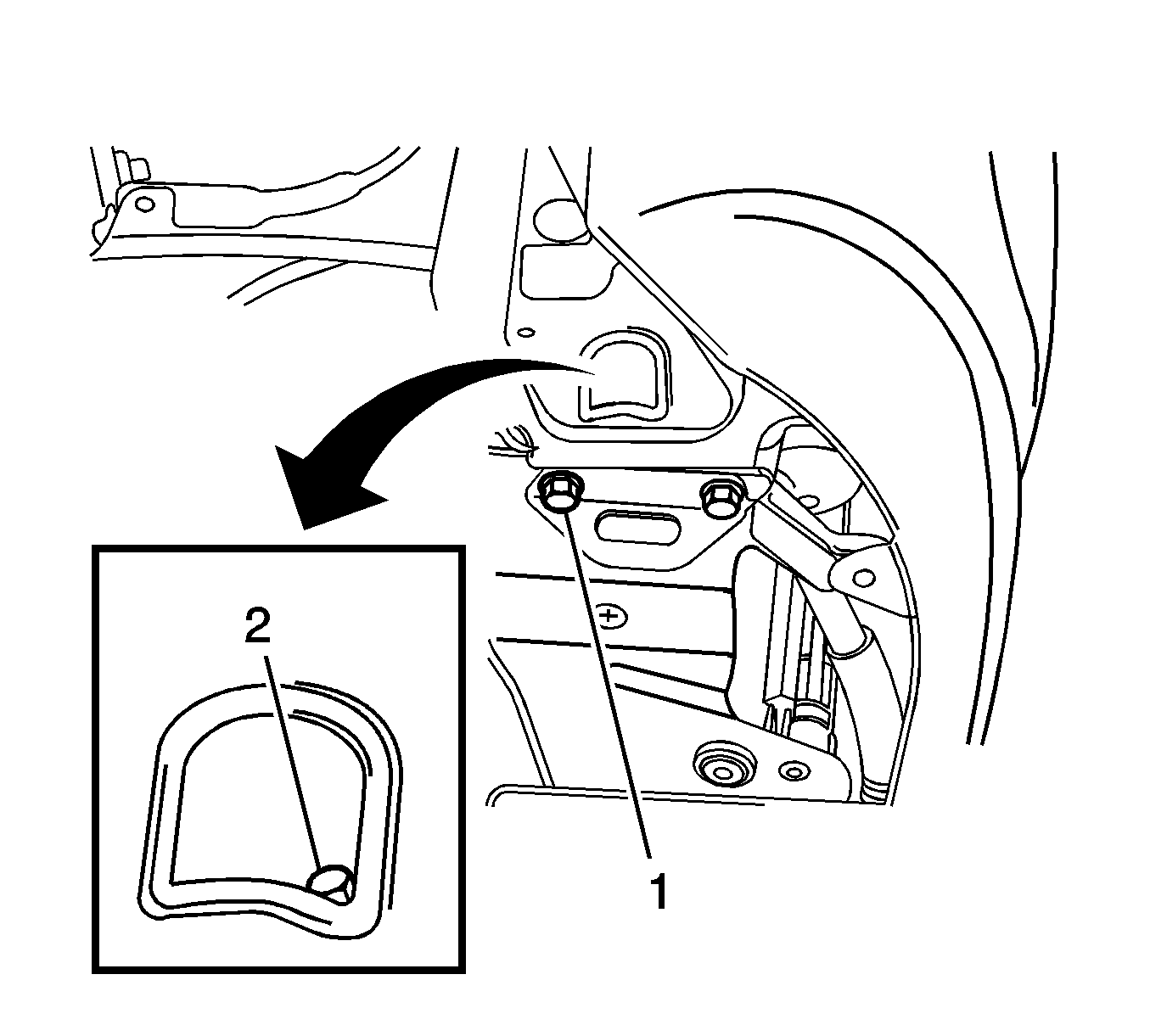 2
1