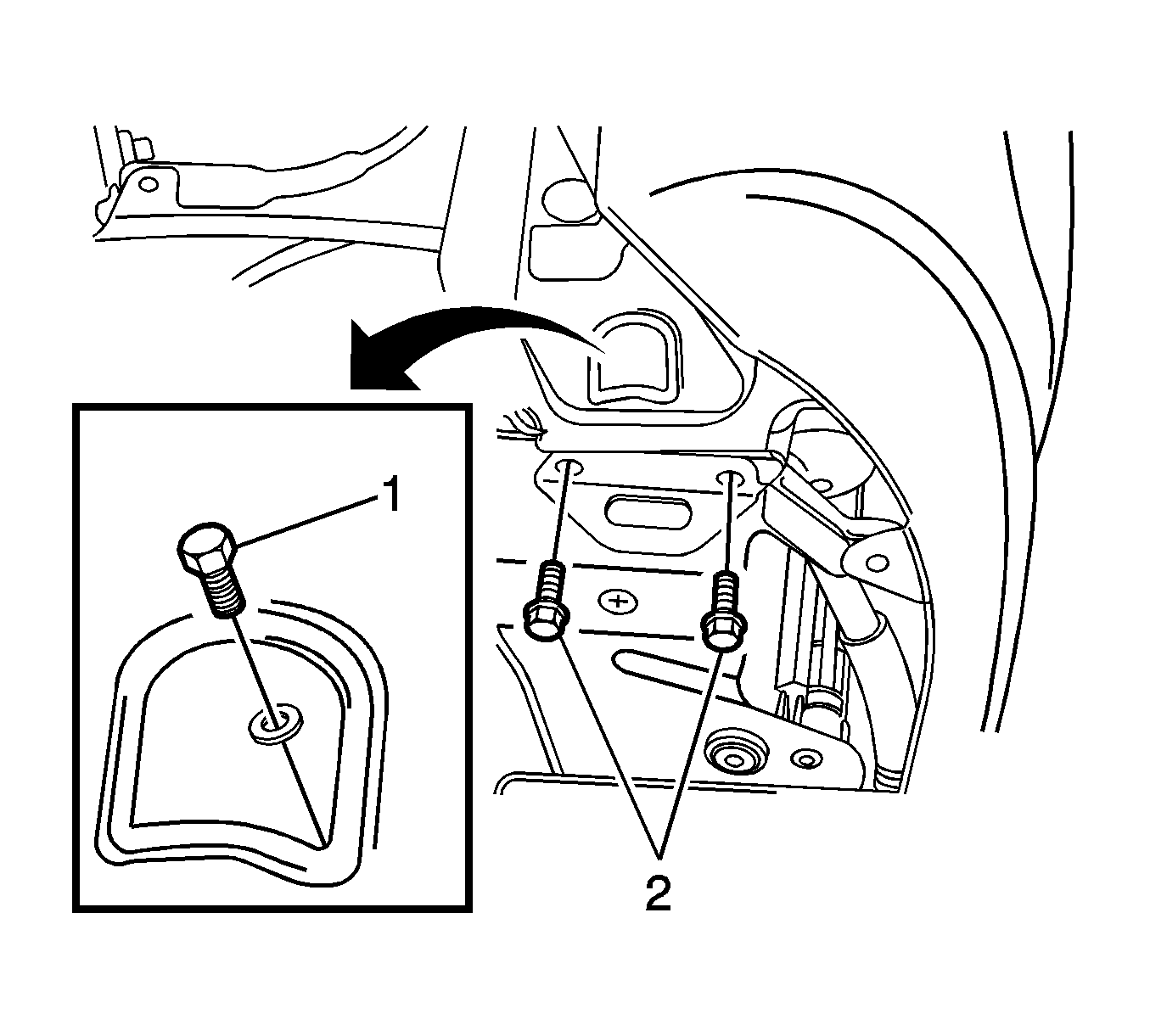 1
2