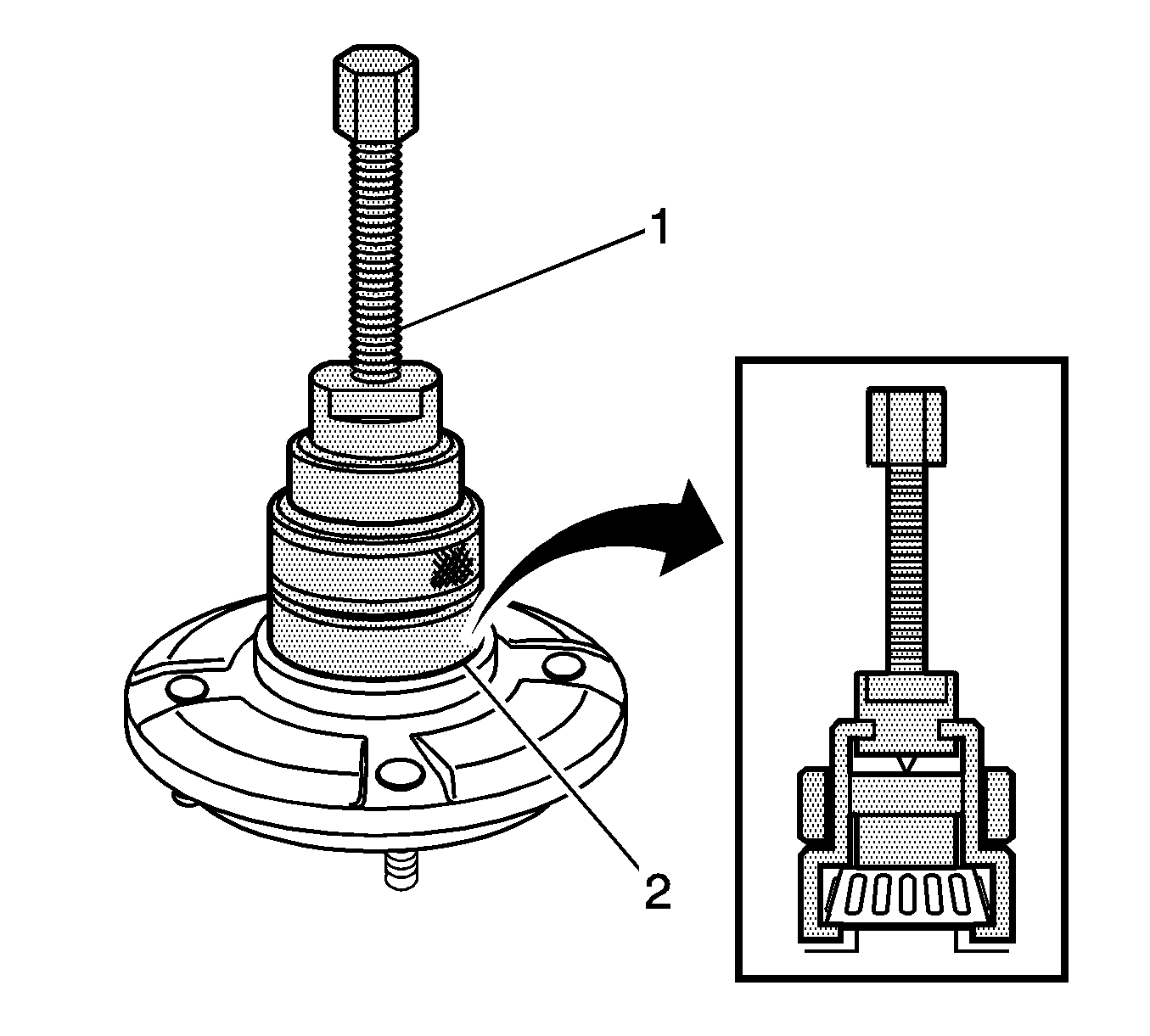 1
2