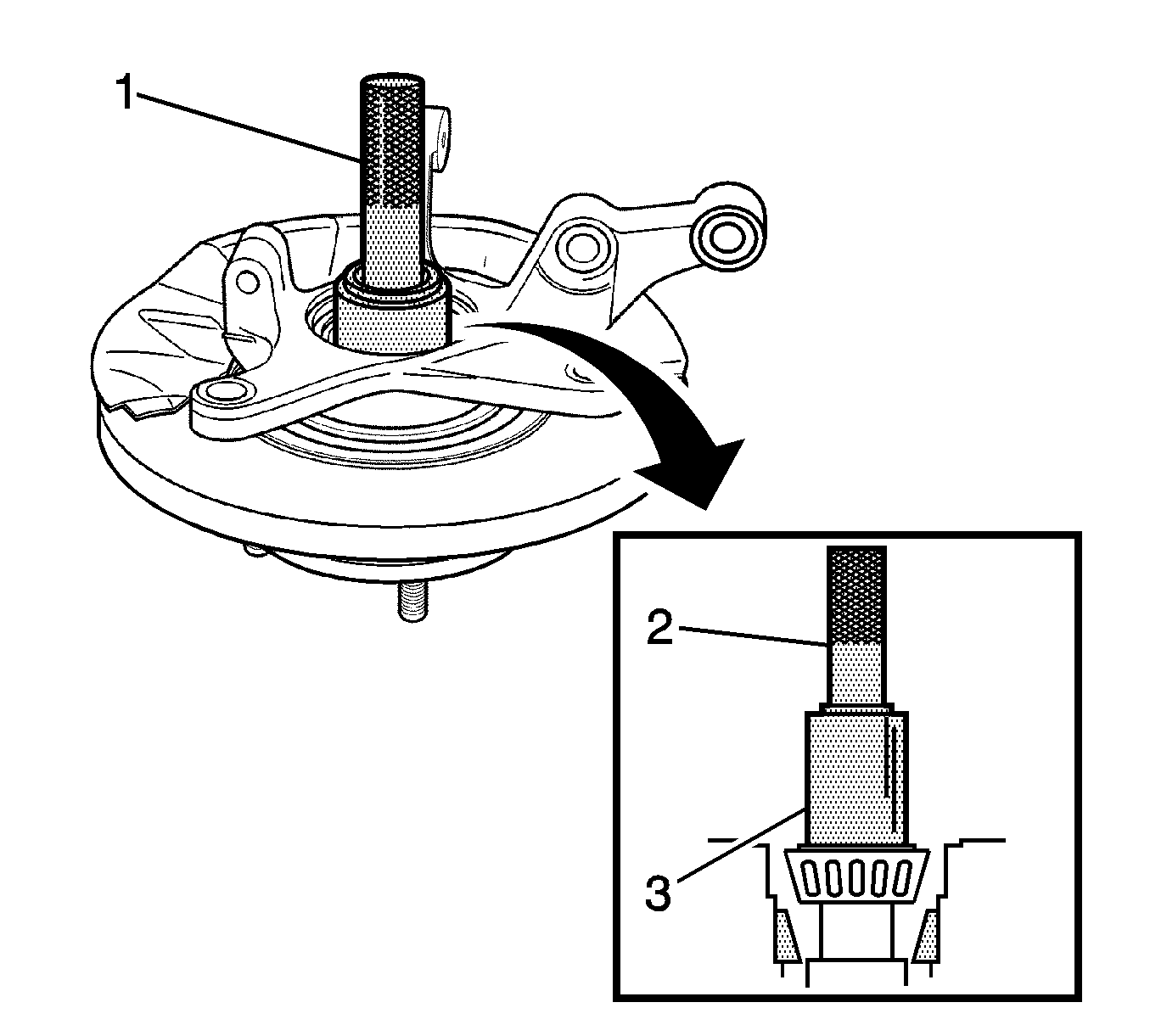 1
2
3