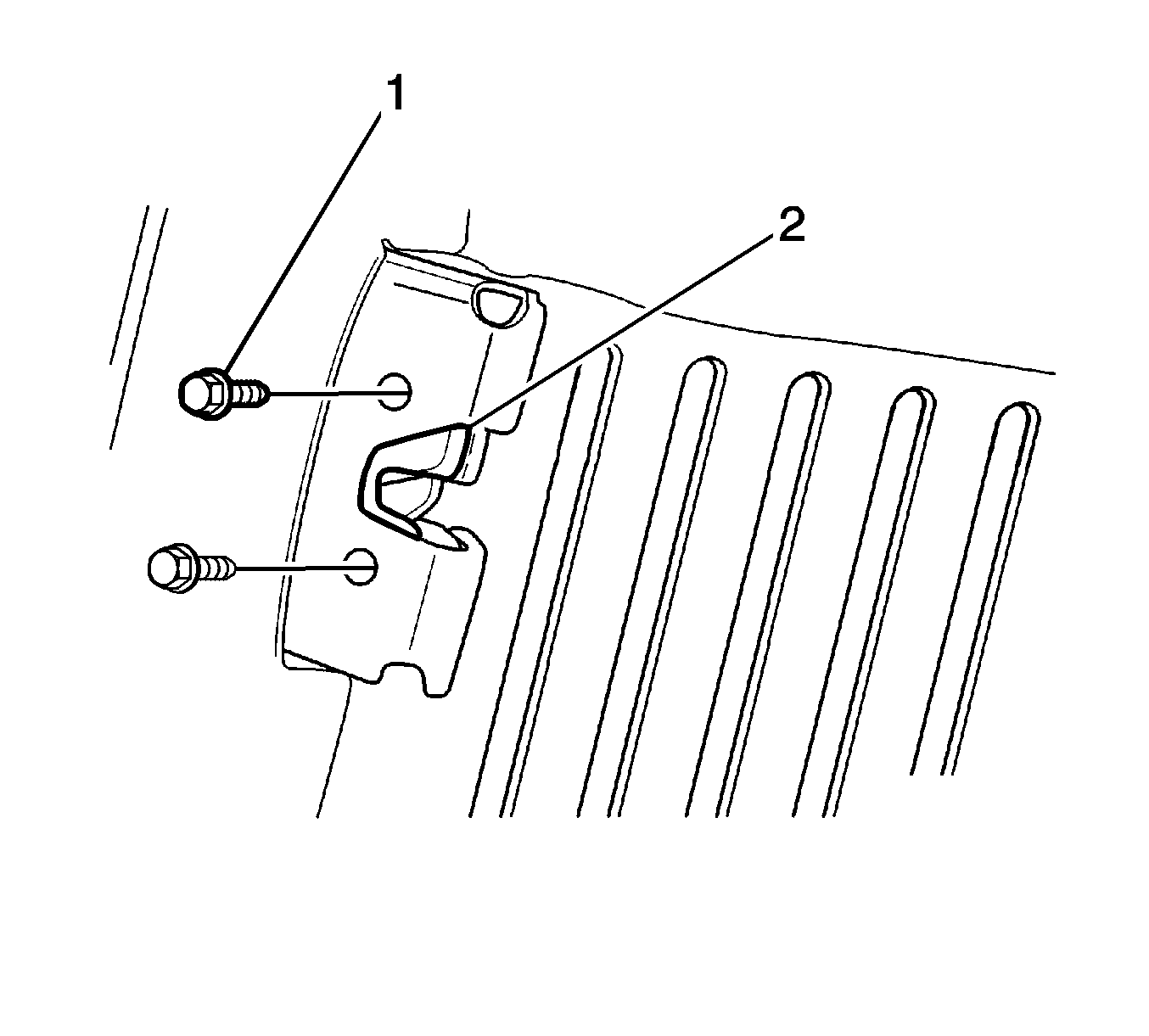 1
2