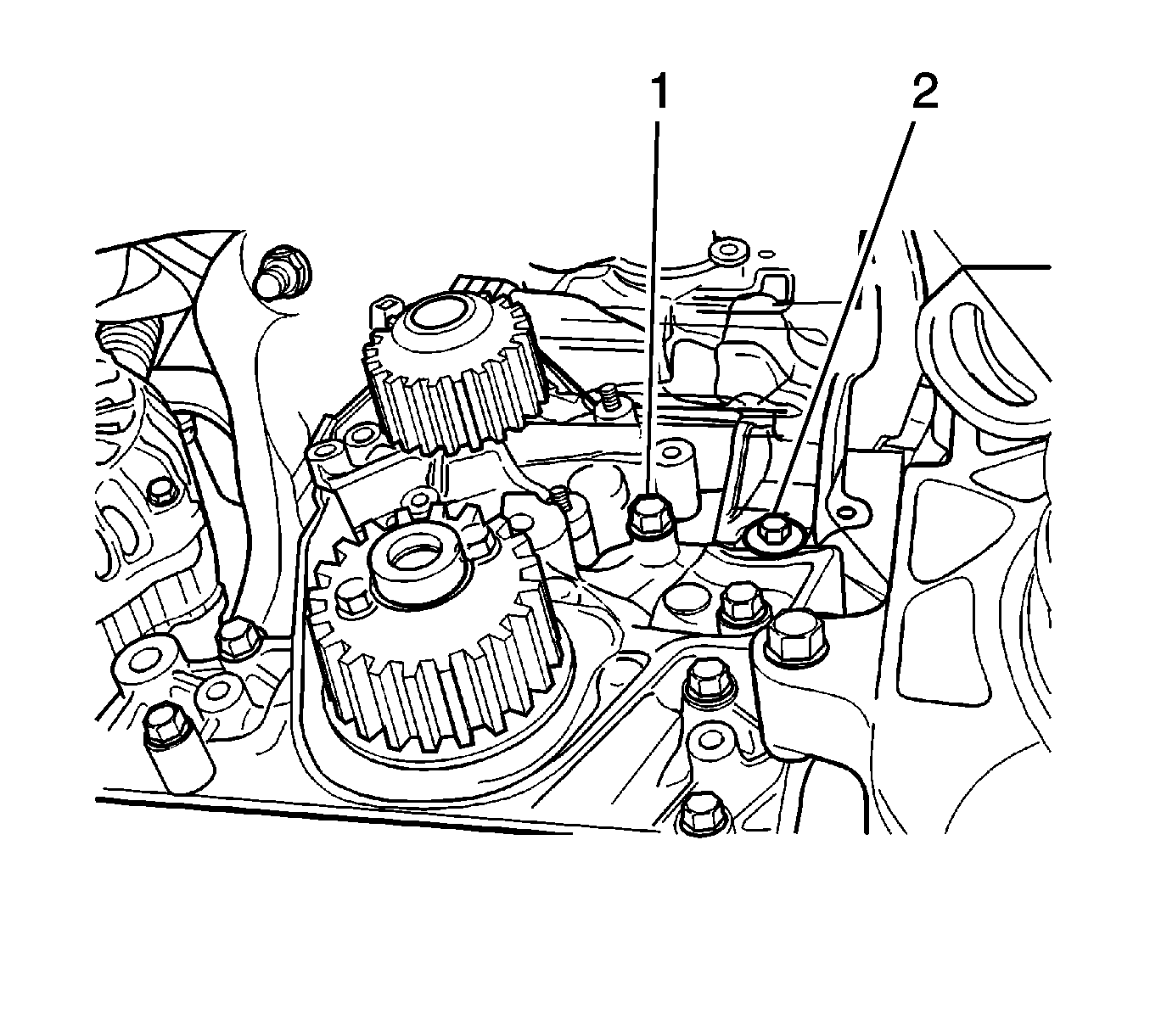 1
2