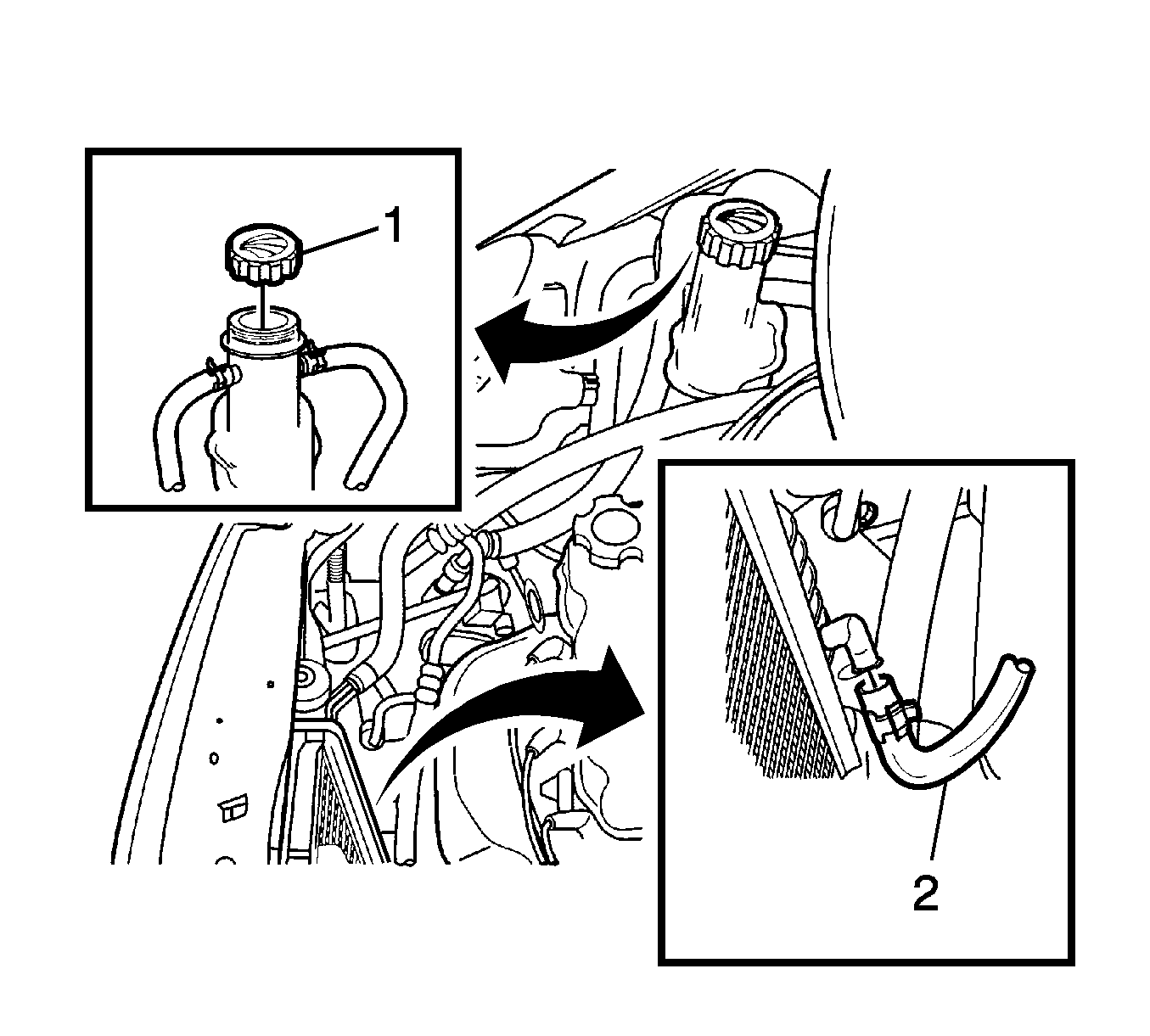 1

2