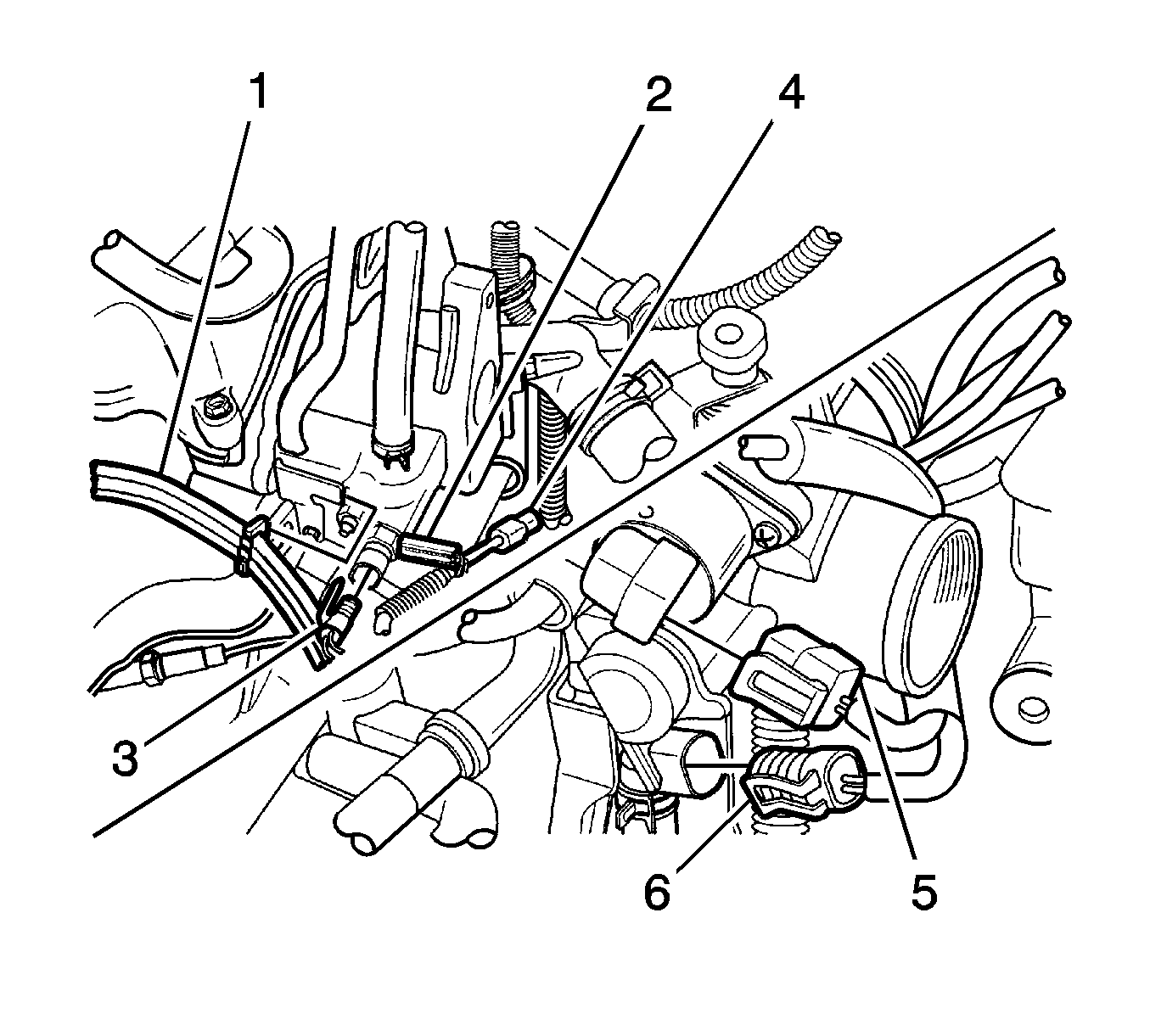 1
2
4
3
6
5