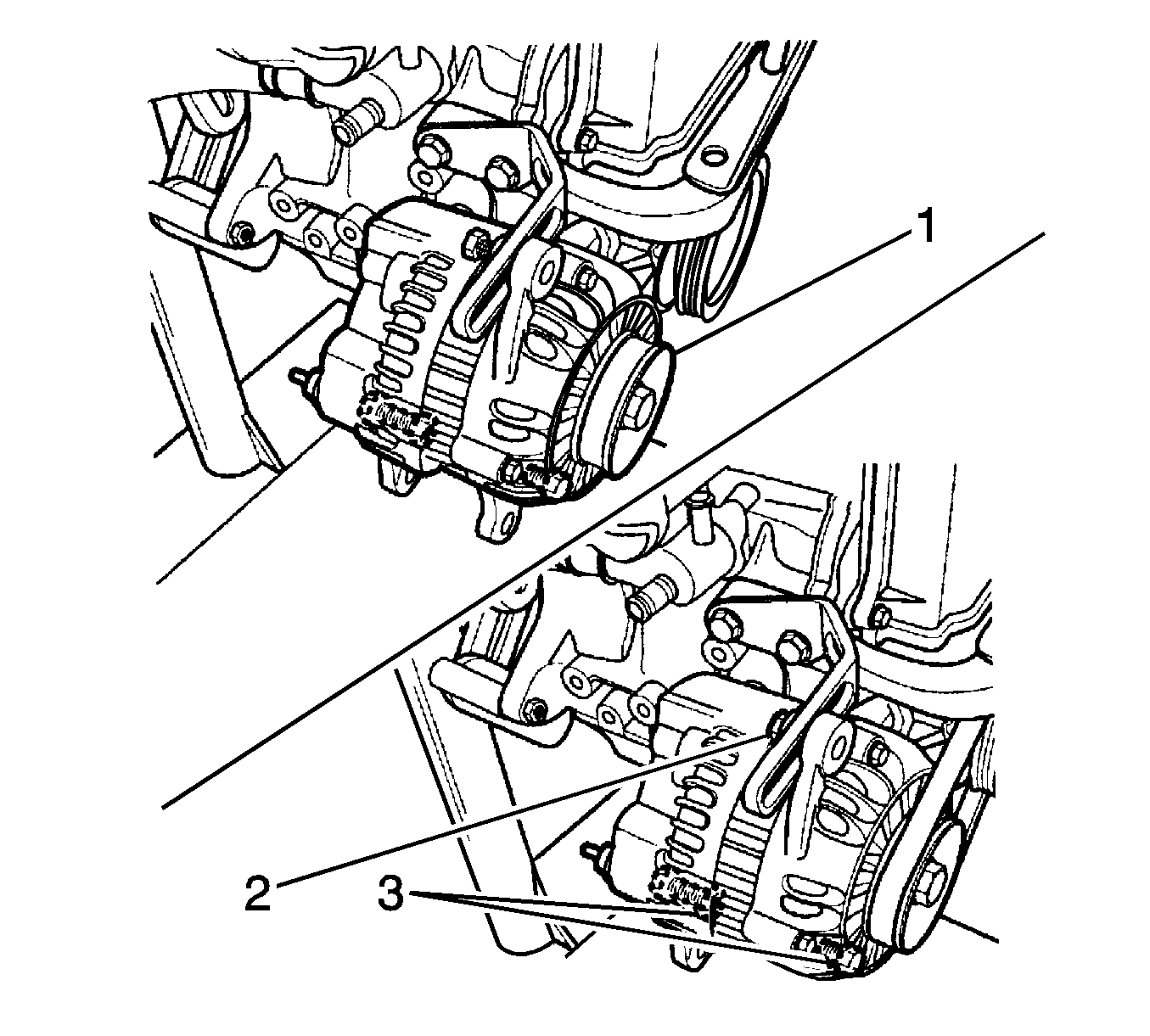 1
2
3