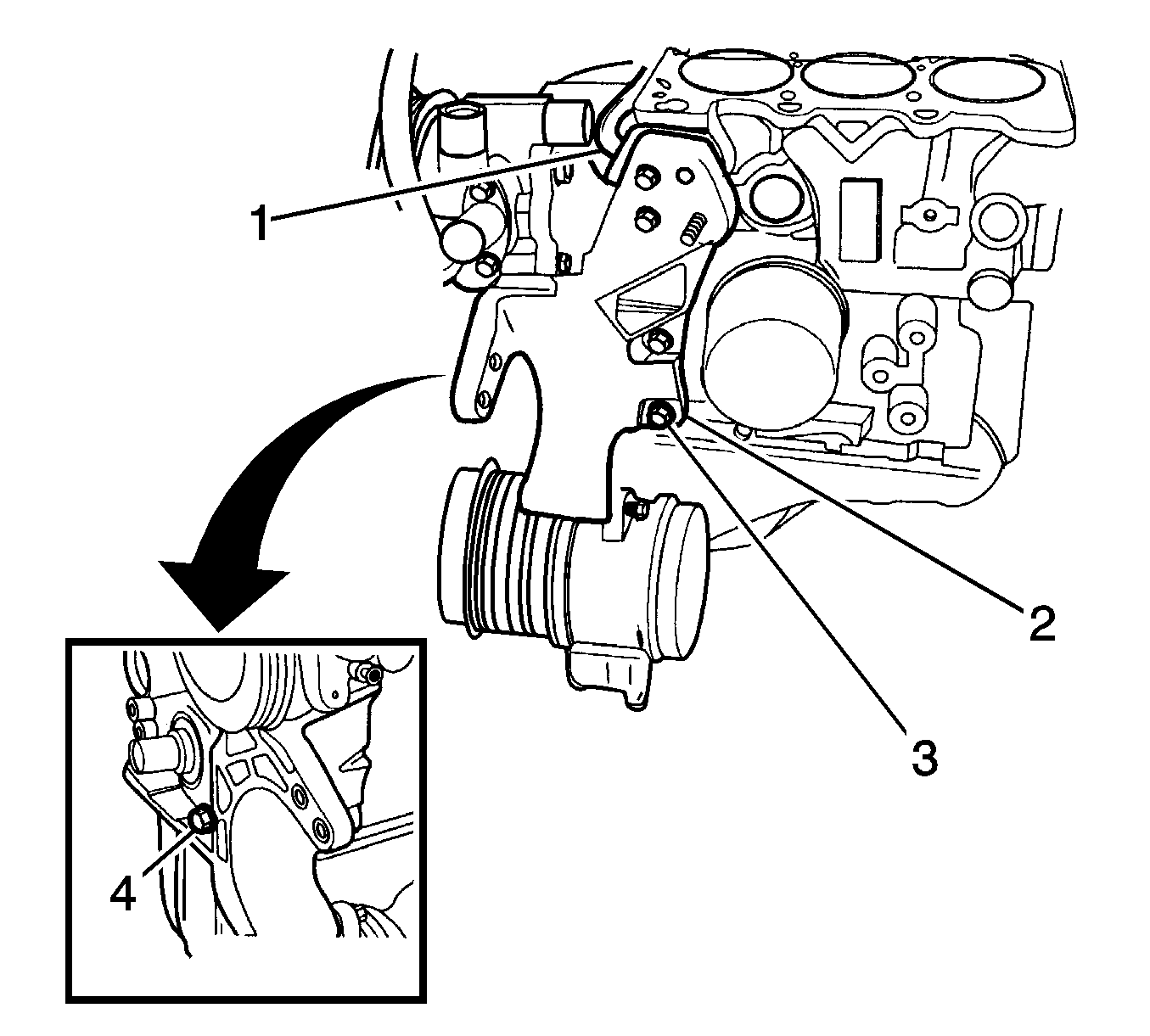 1
2
3
4