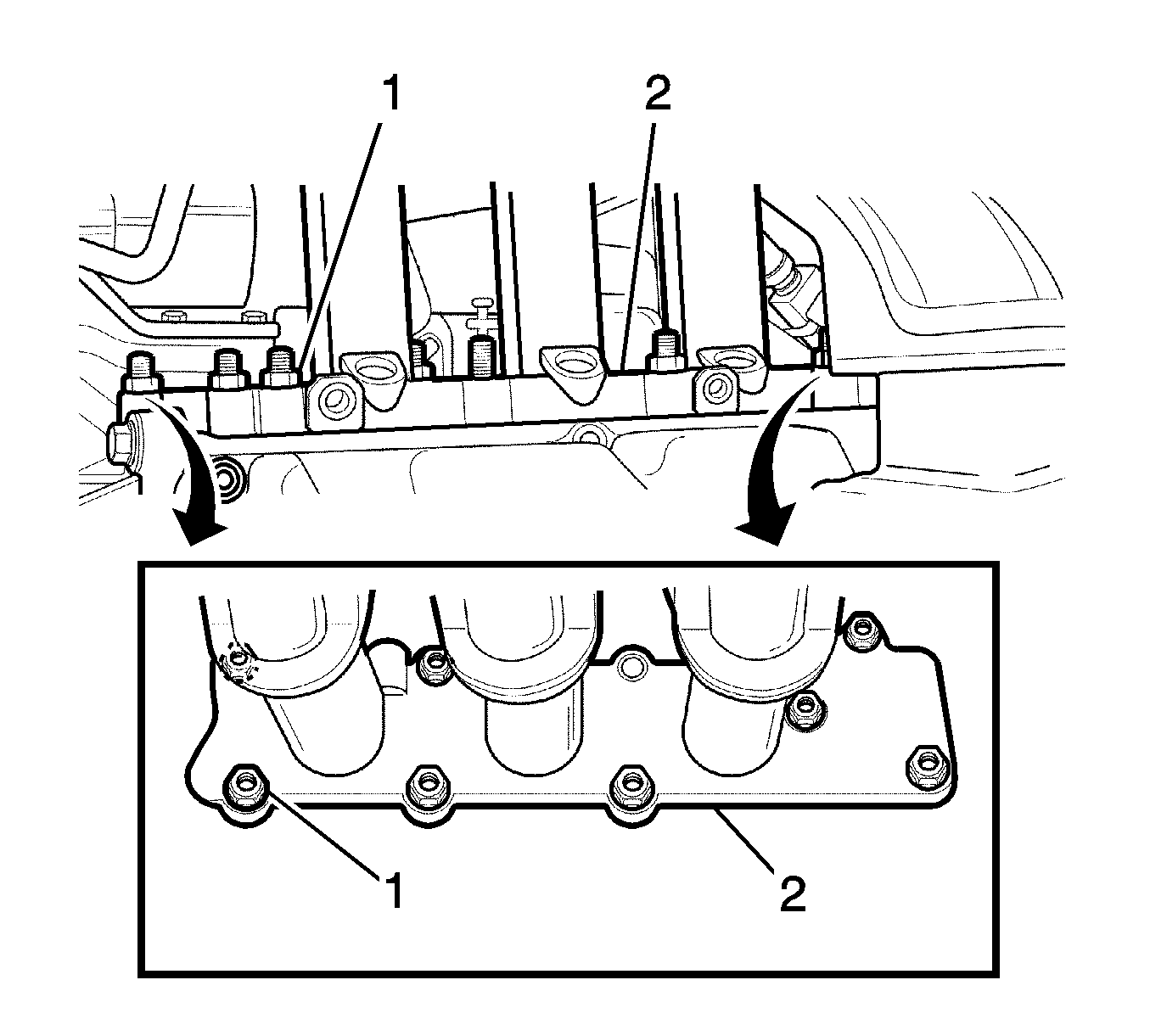 1
2
1
2