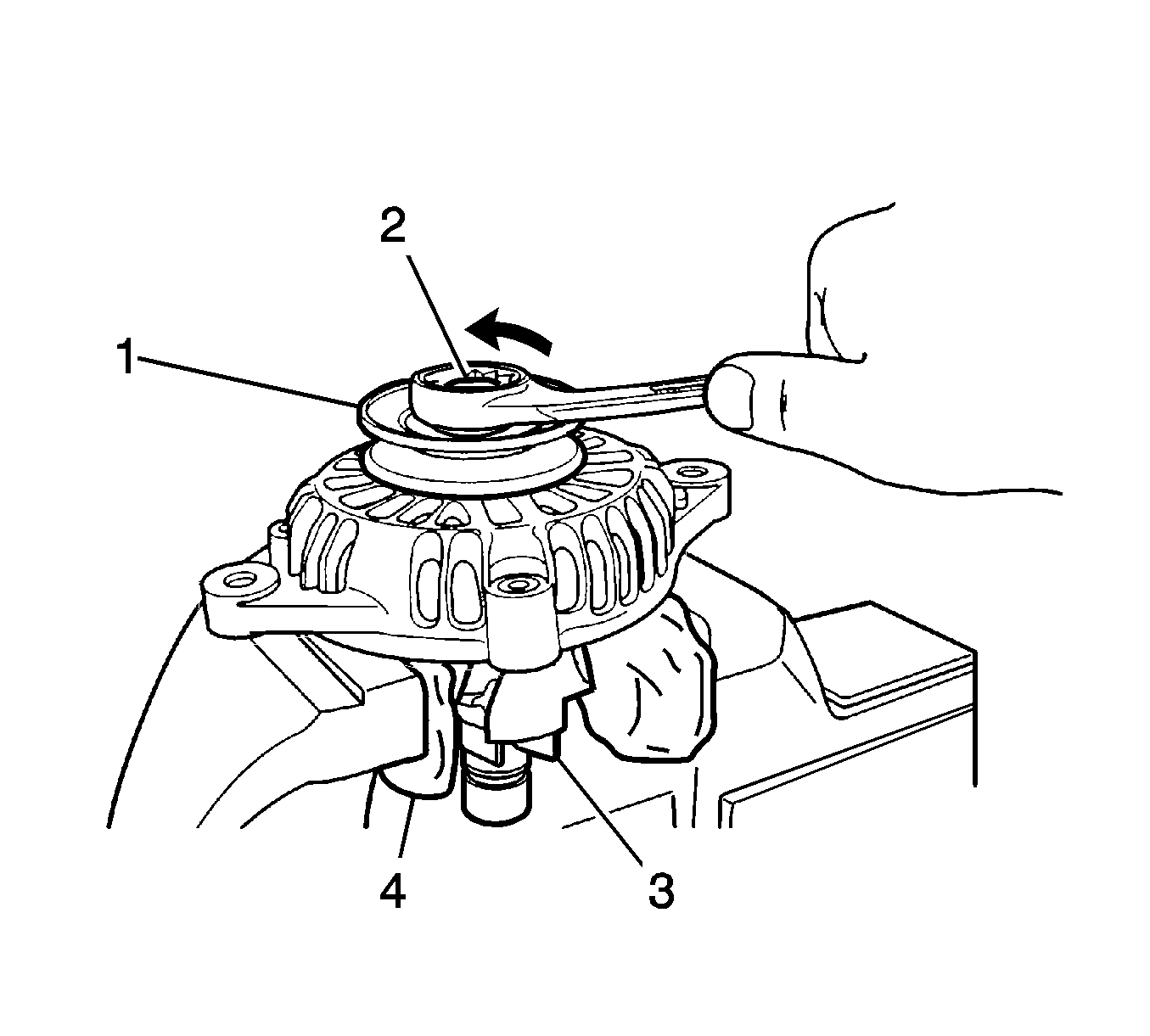 2
1
4
3