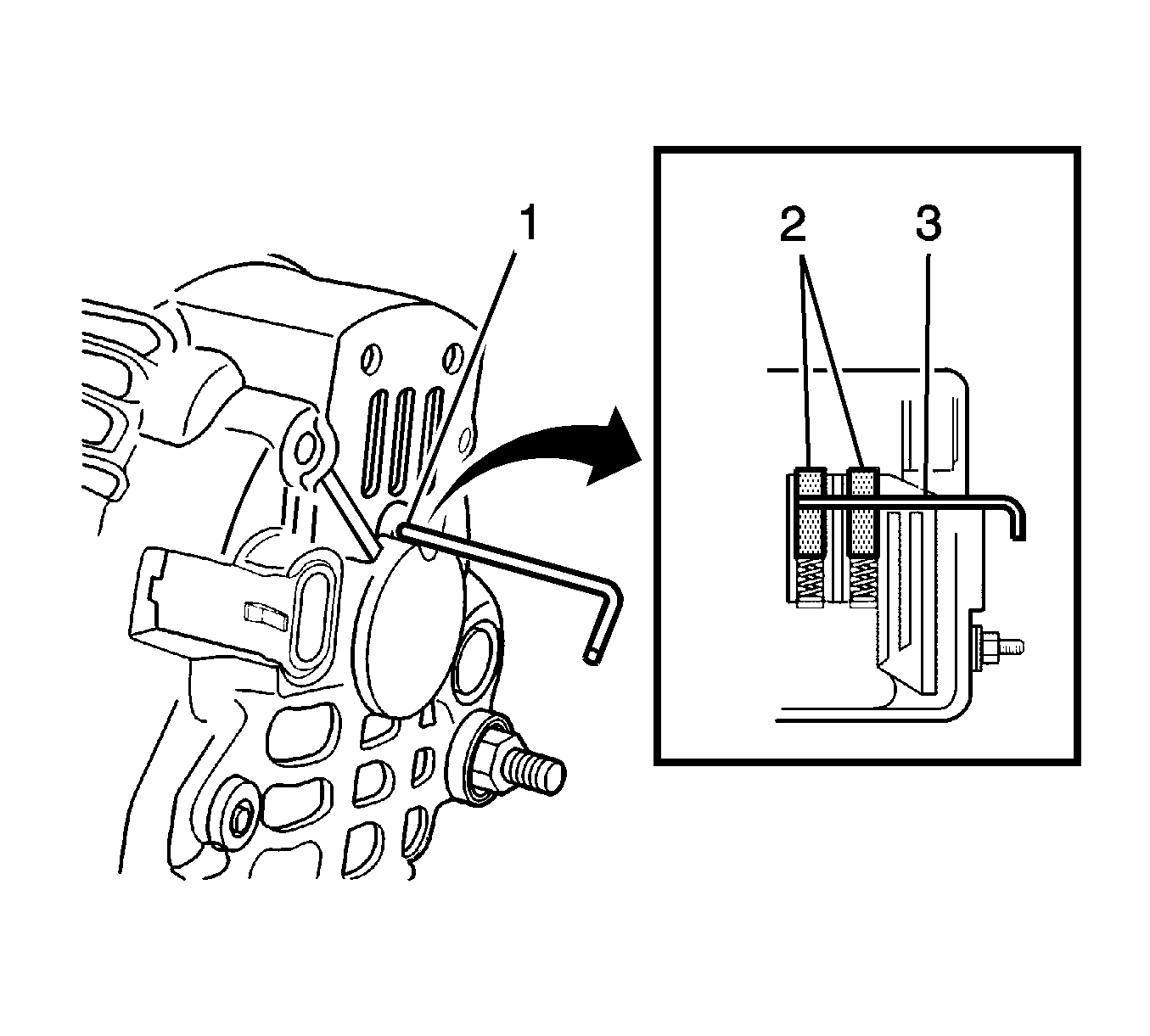 1

2 3