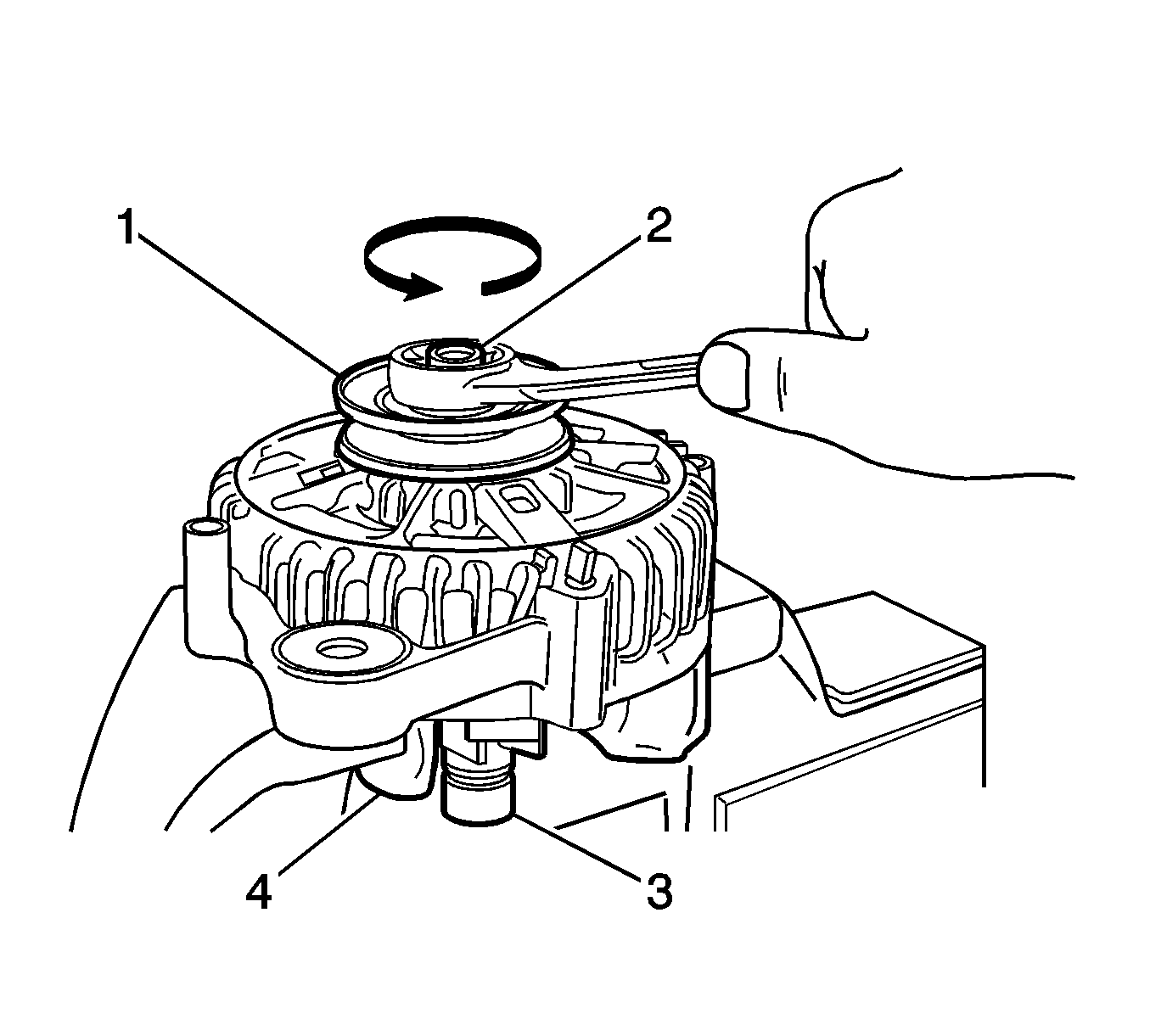 1
2
4
3